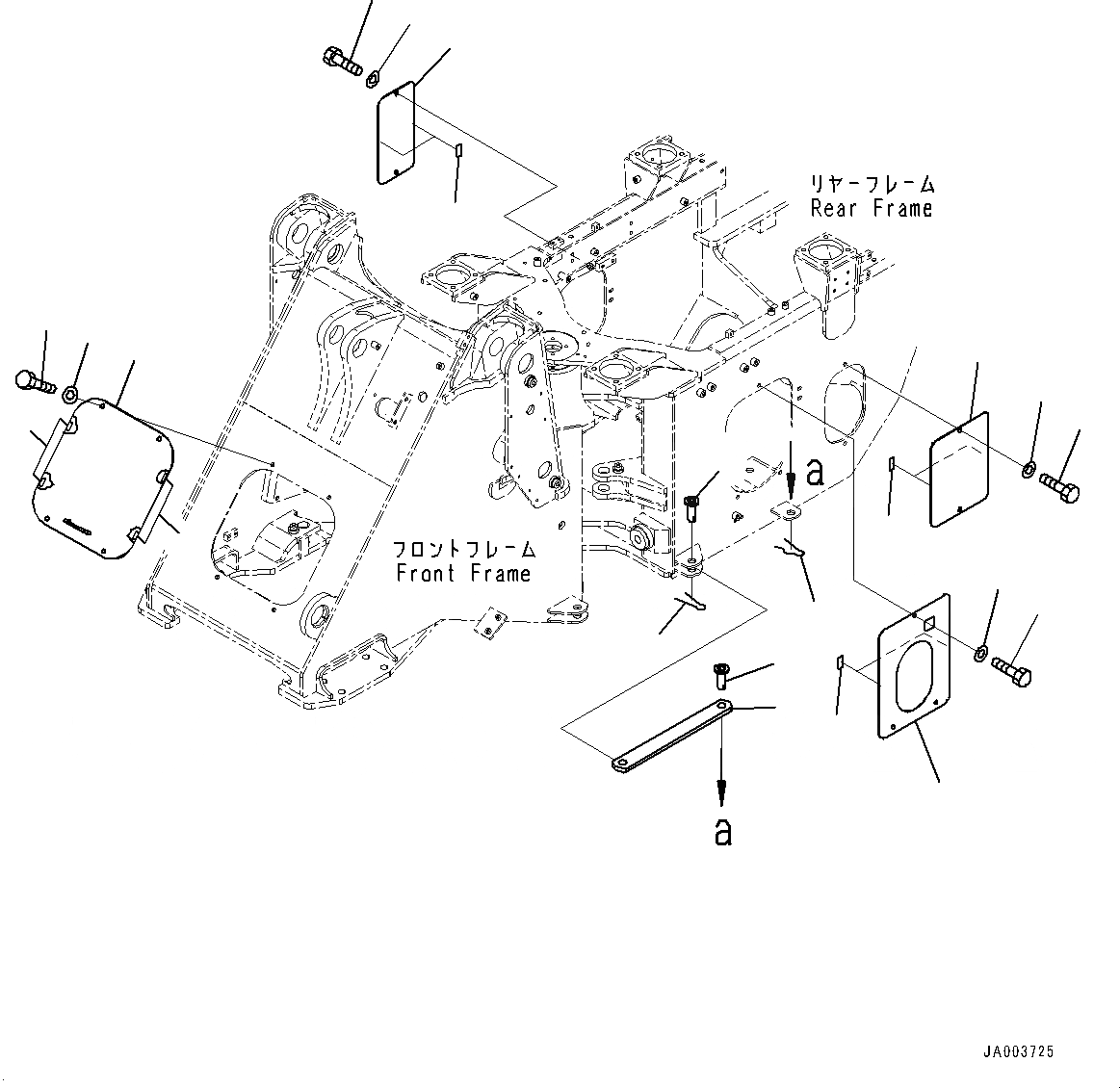 リヤーフレーム
Rear Frame

a

フロントフレーム
Front Frame

a

JA003725