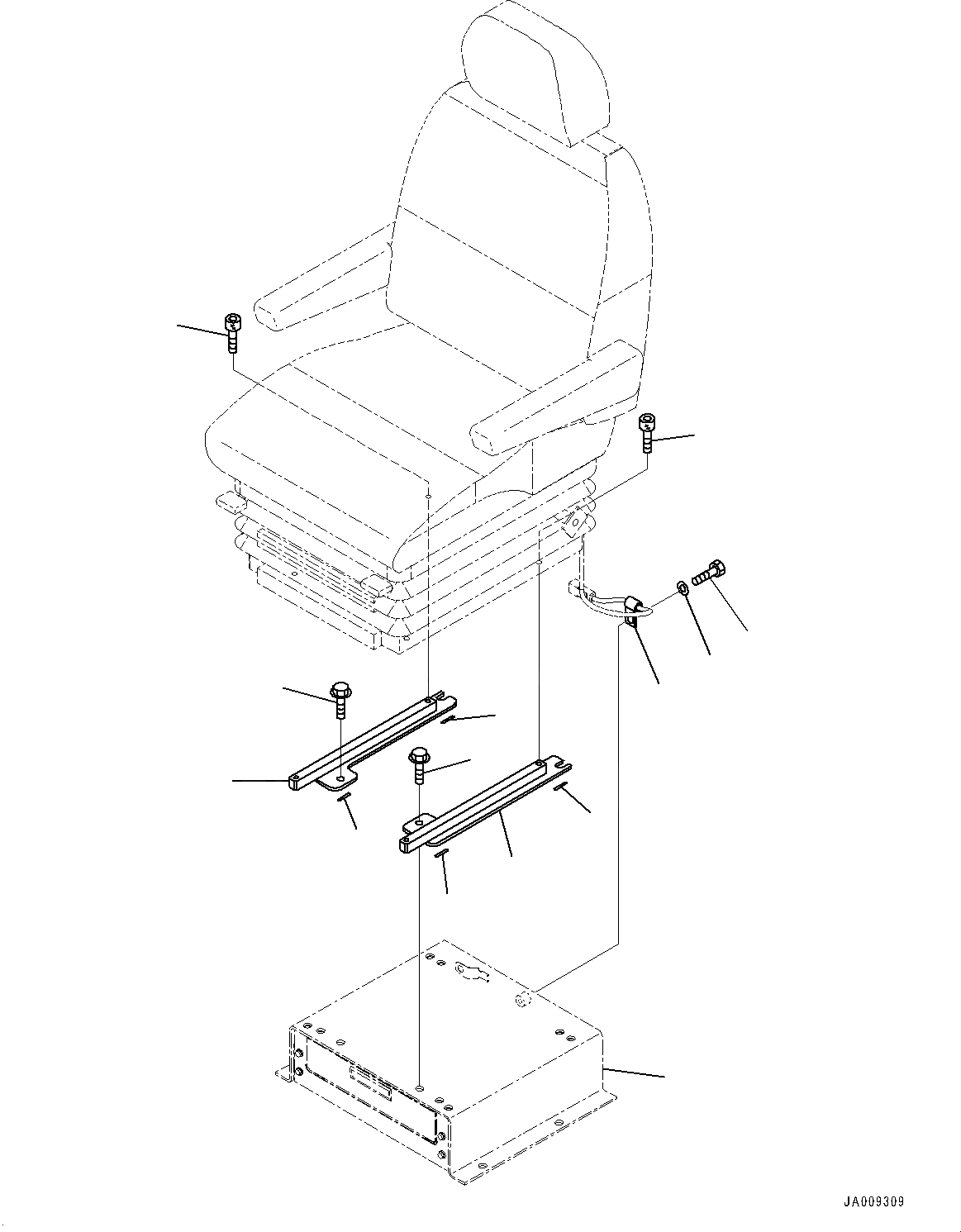 JA009309