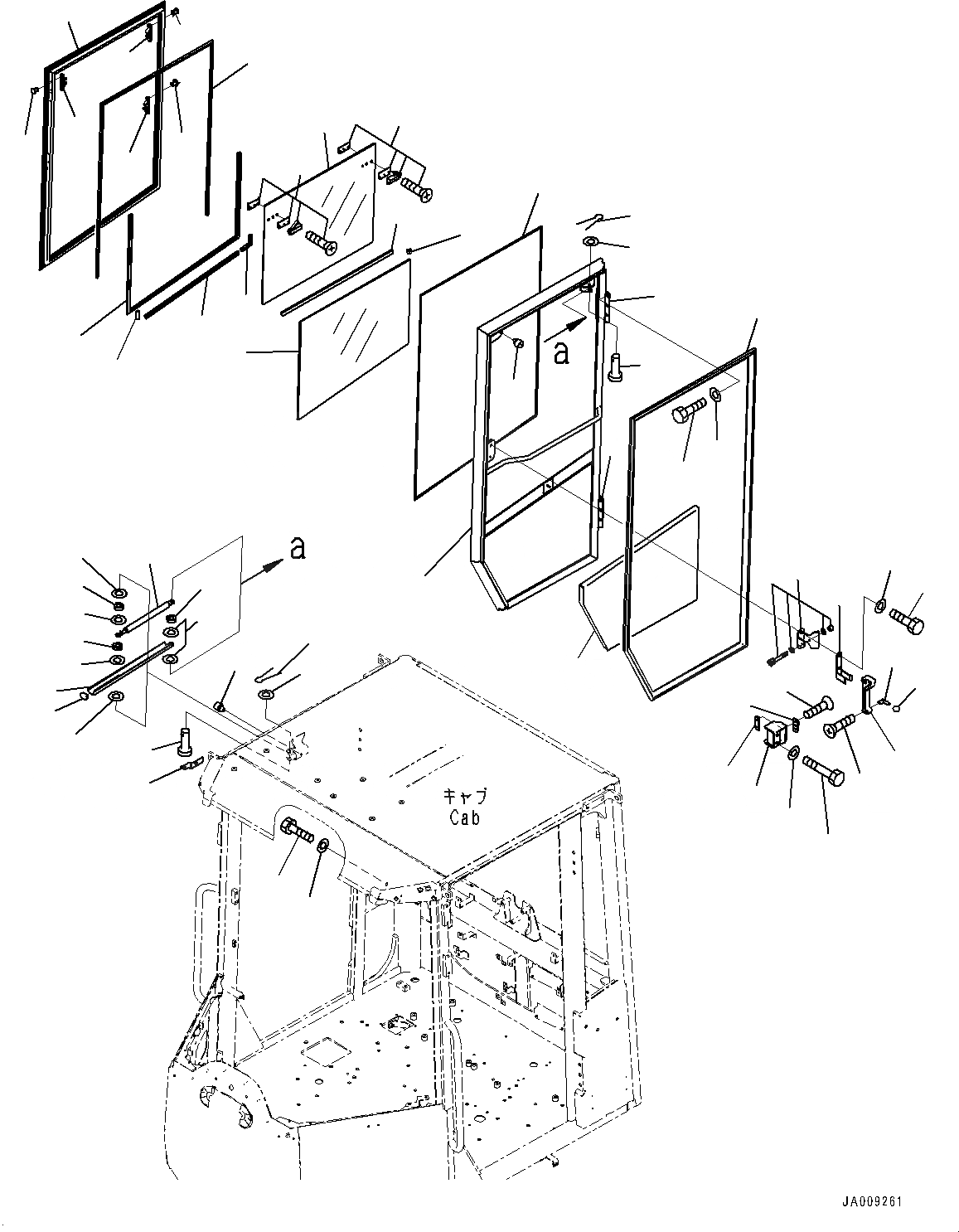 a

a

キャブ
Cab

JA009261