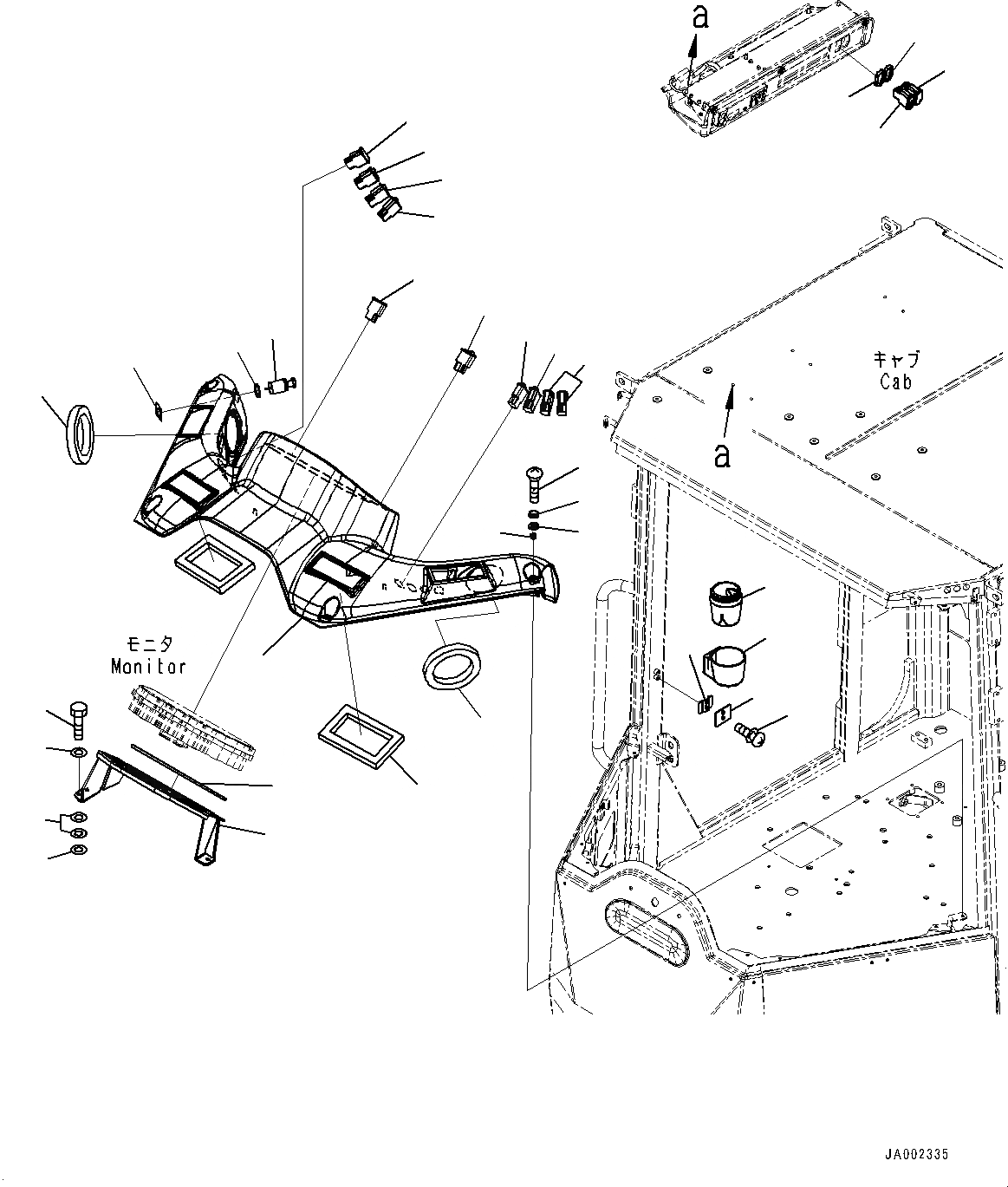 a

キャブ
Cab

a

モニタ
Monitor

JA002335