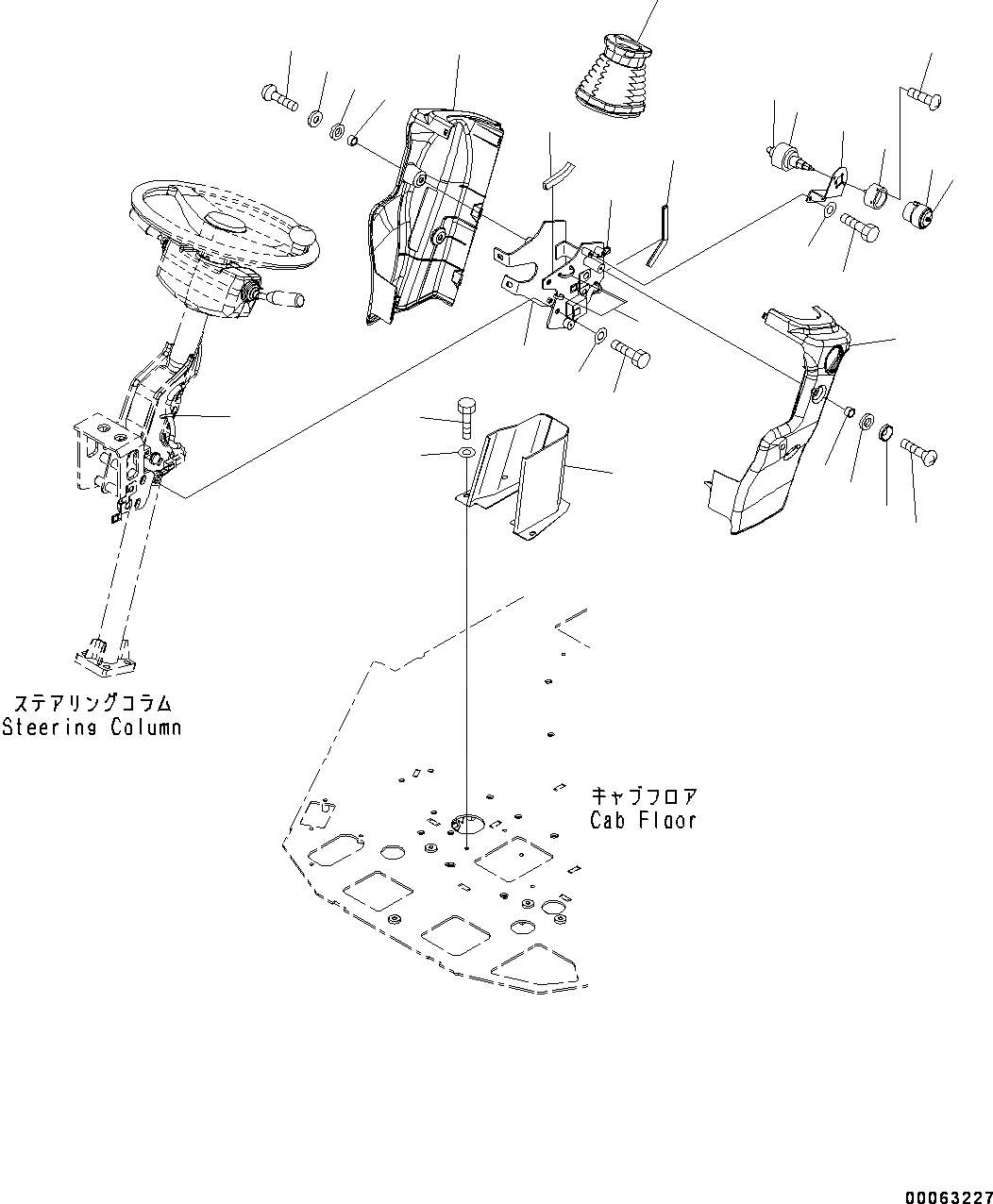 ステアリングコラム
Steering Column

キャブフロア
Cab Floor

00063227