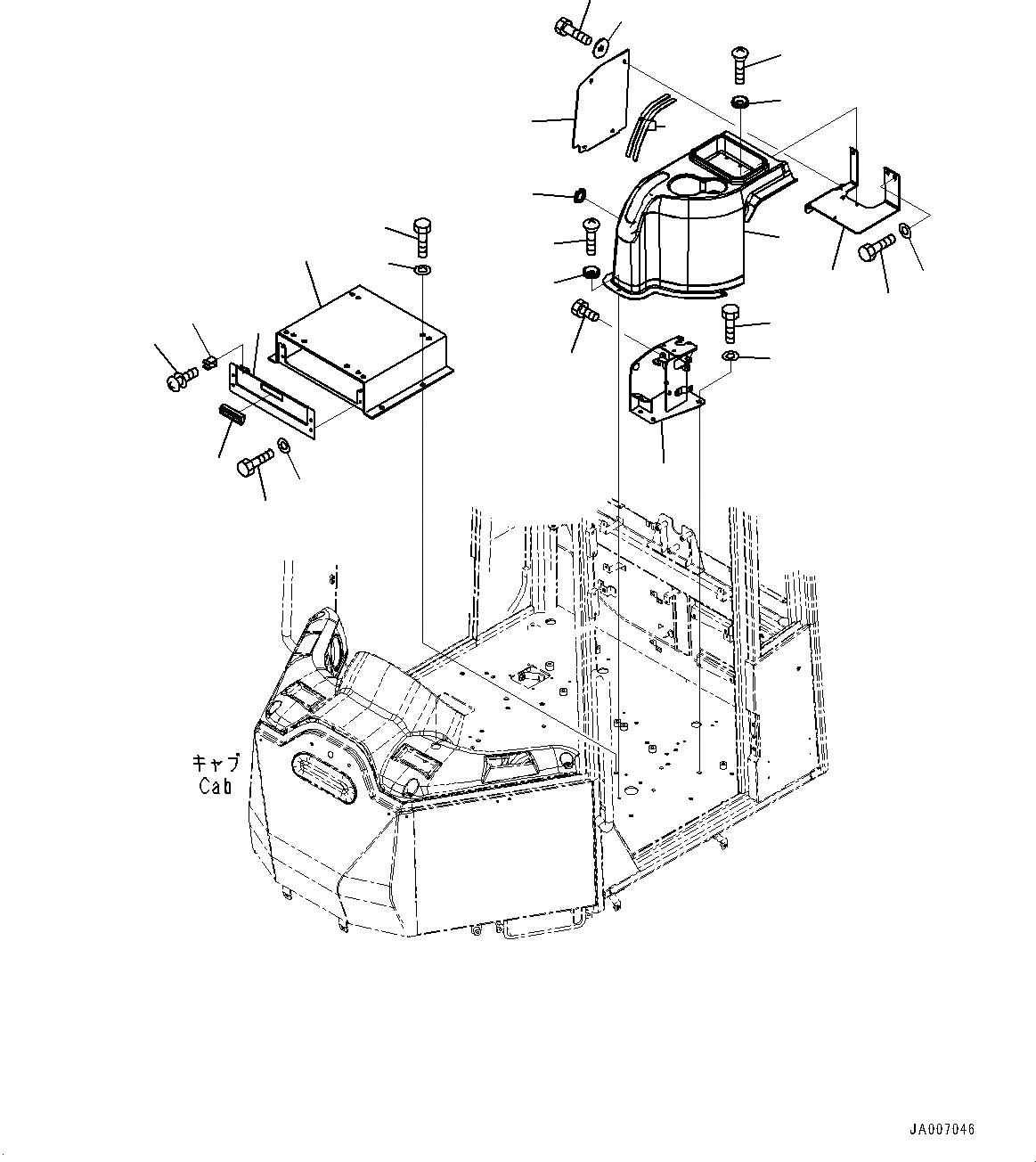 キャブ
Cab

JA007046