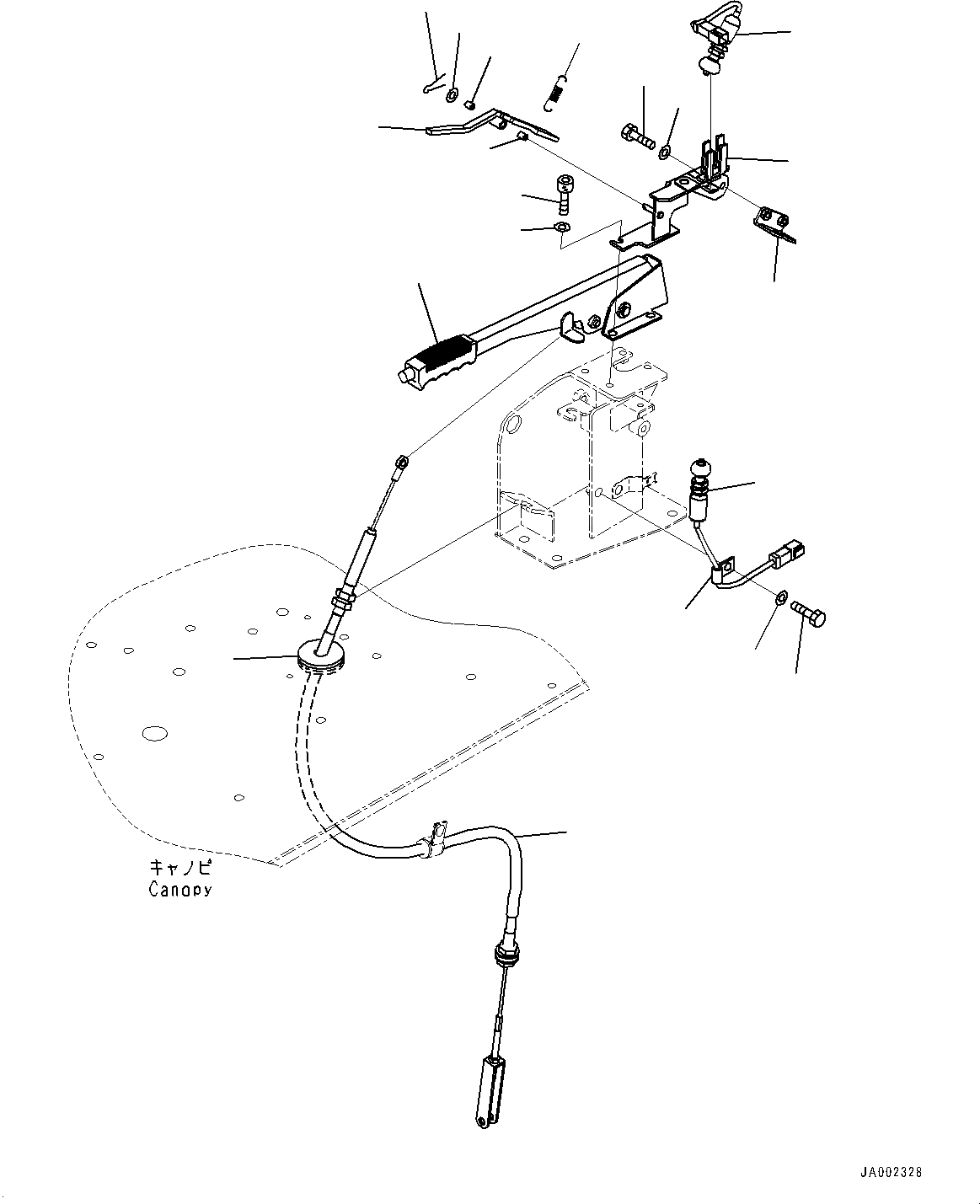 キャノピ
Canopy

JA002328