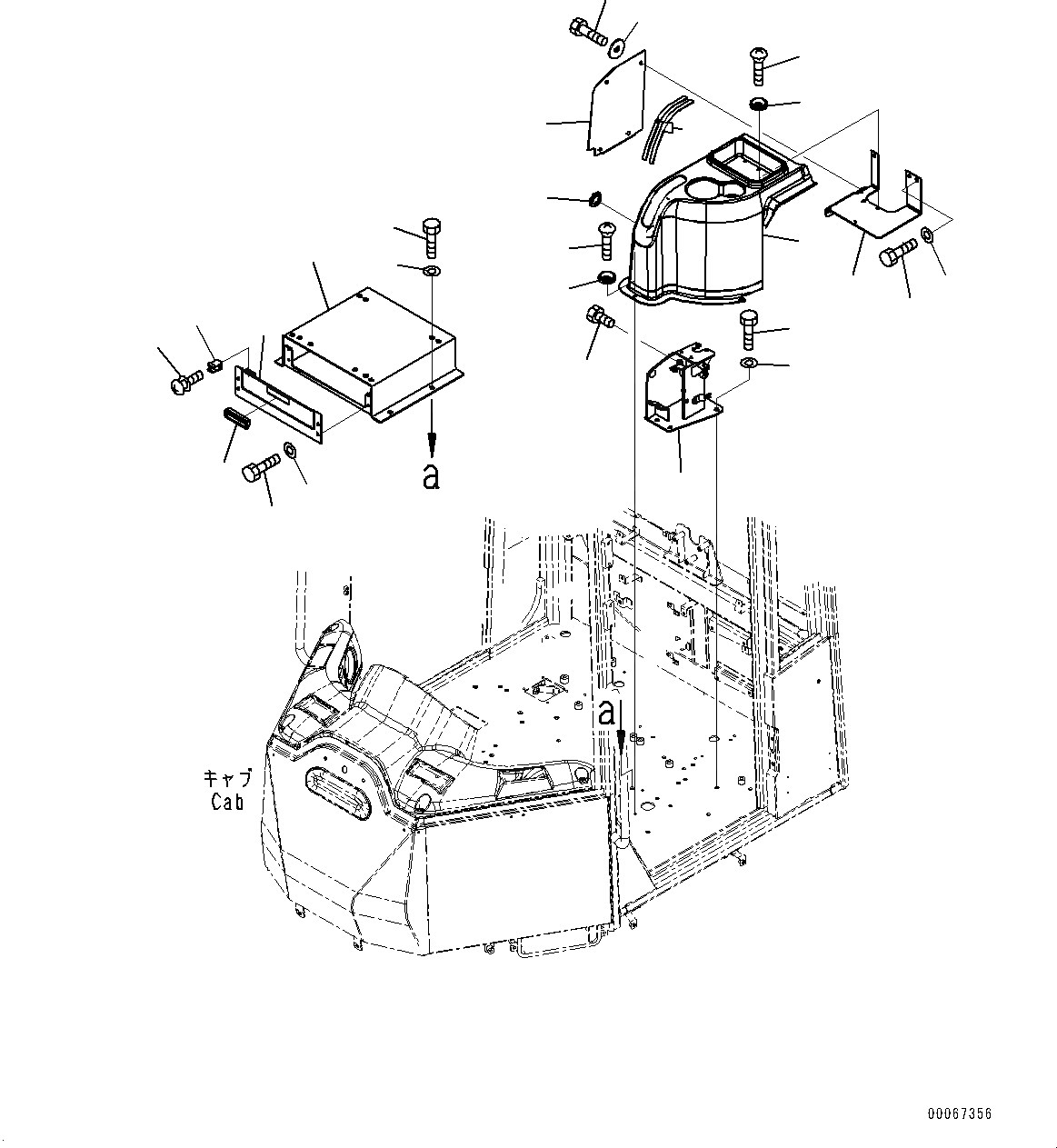 a

a

キャブ
Cab

00067356