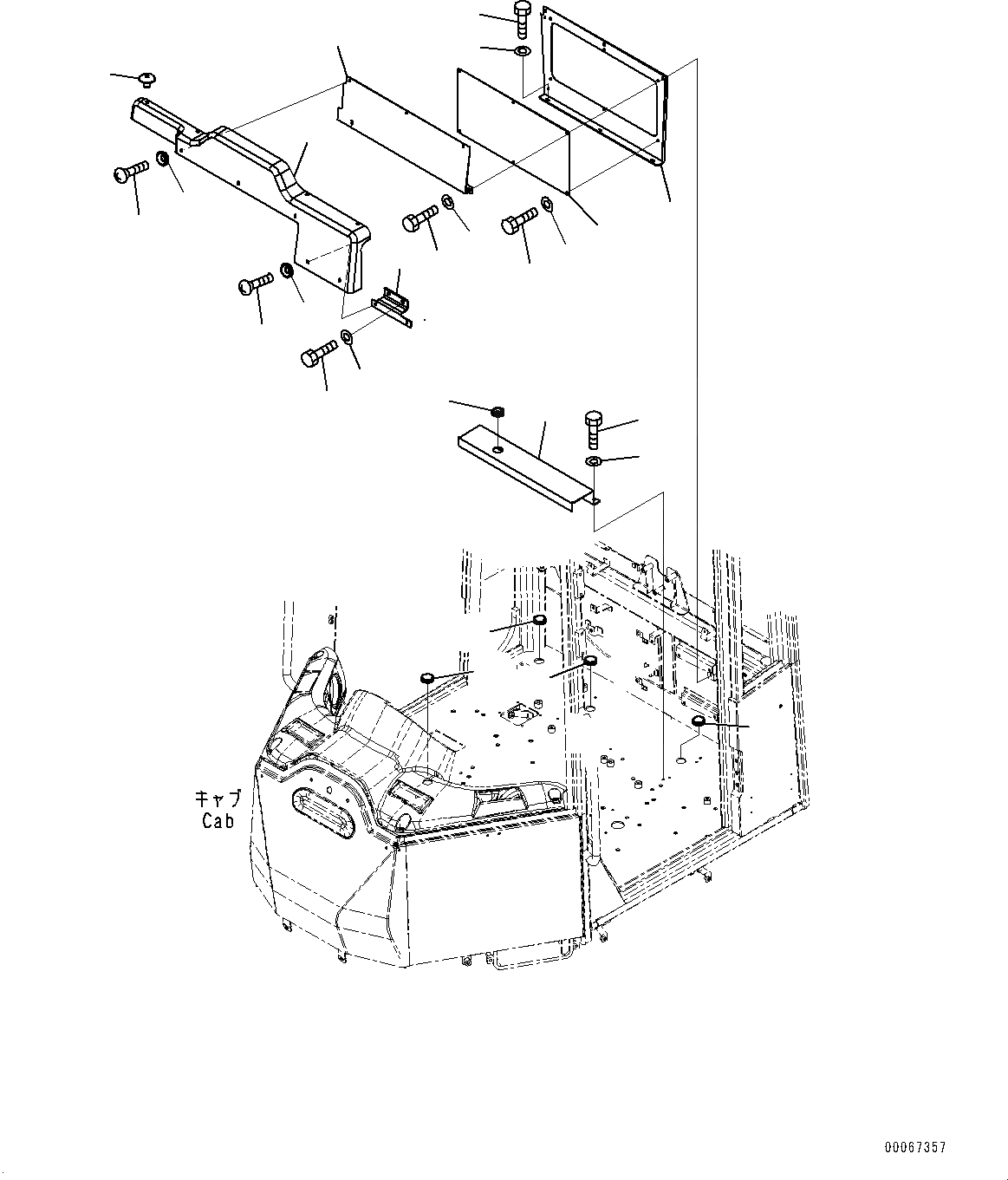 キャブ
Cab

00067357