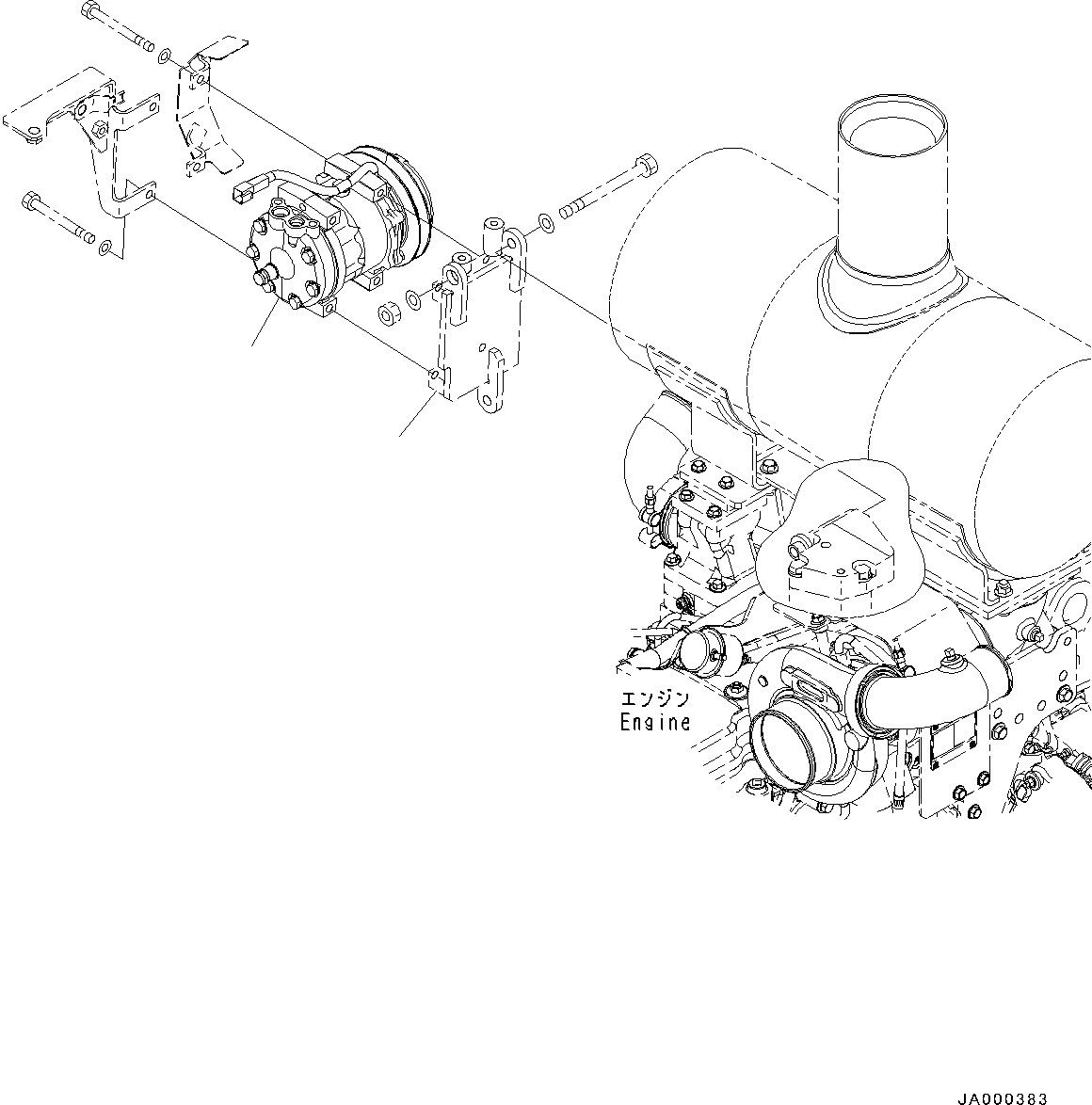 エンジン
Engine

JA000383