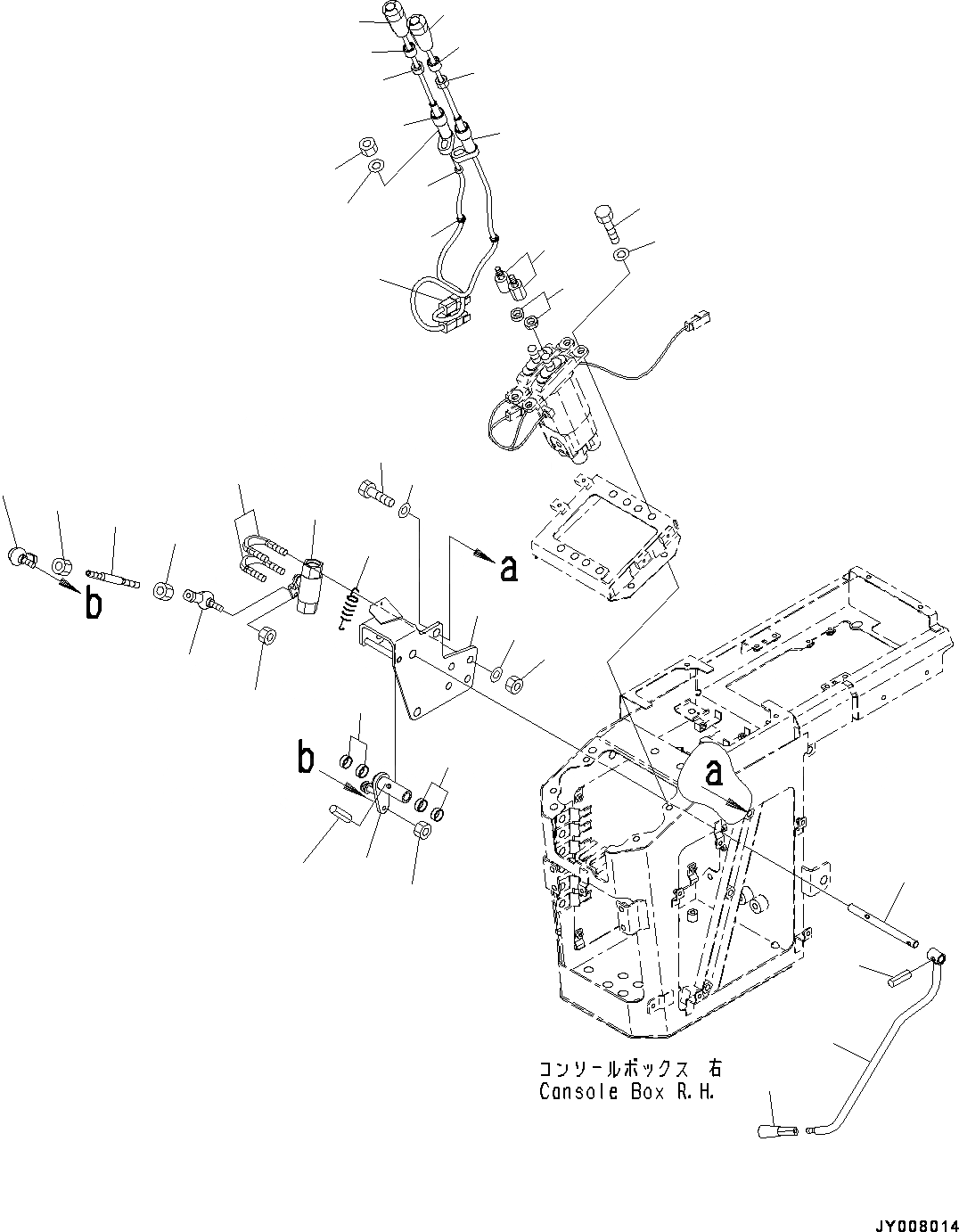 a

b

b

a

コンソールボックス 右
Console Box R.H.

JY008014