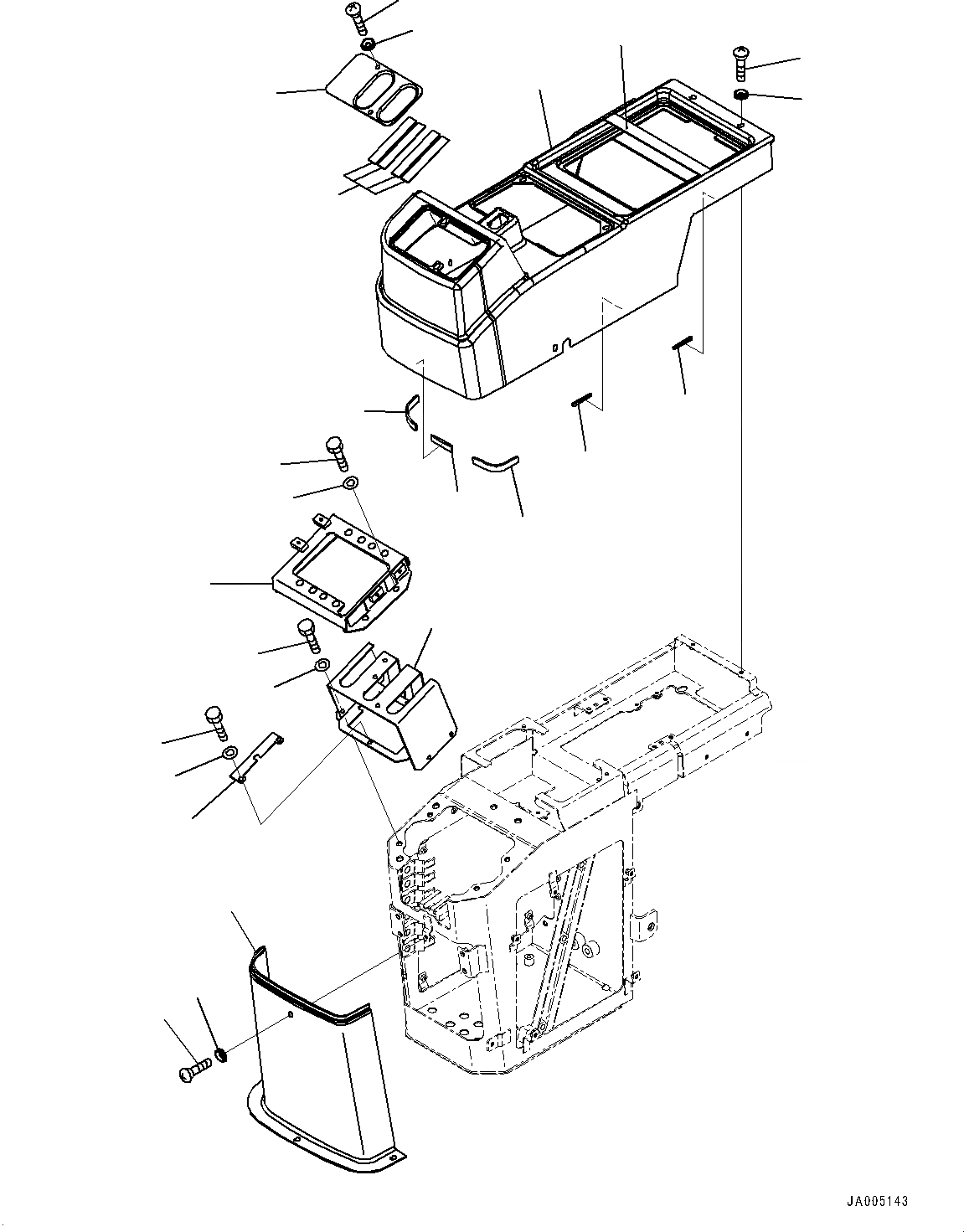 JA005143