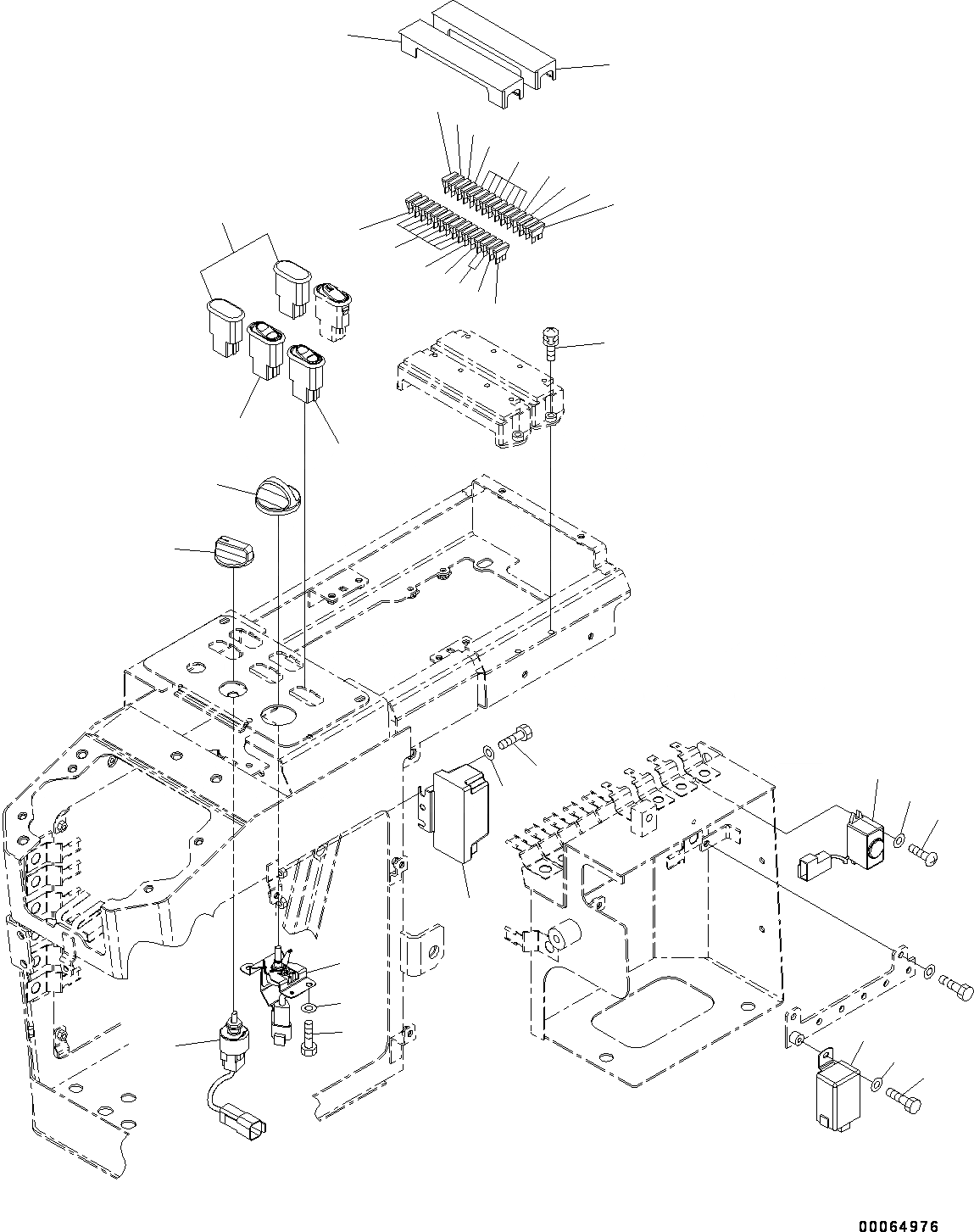 00064976