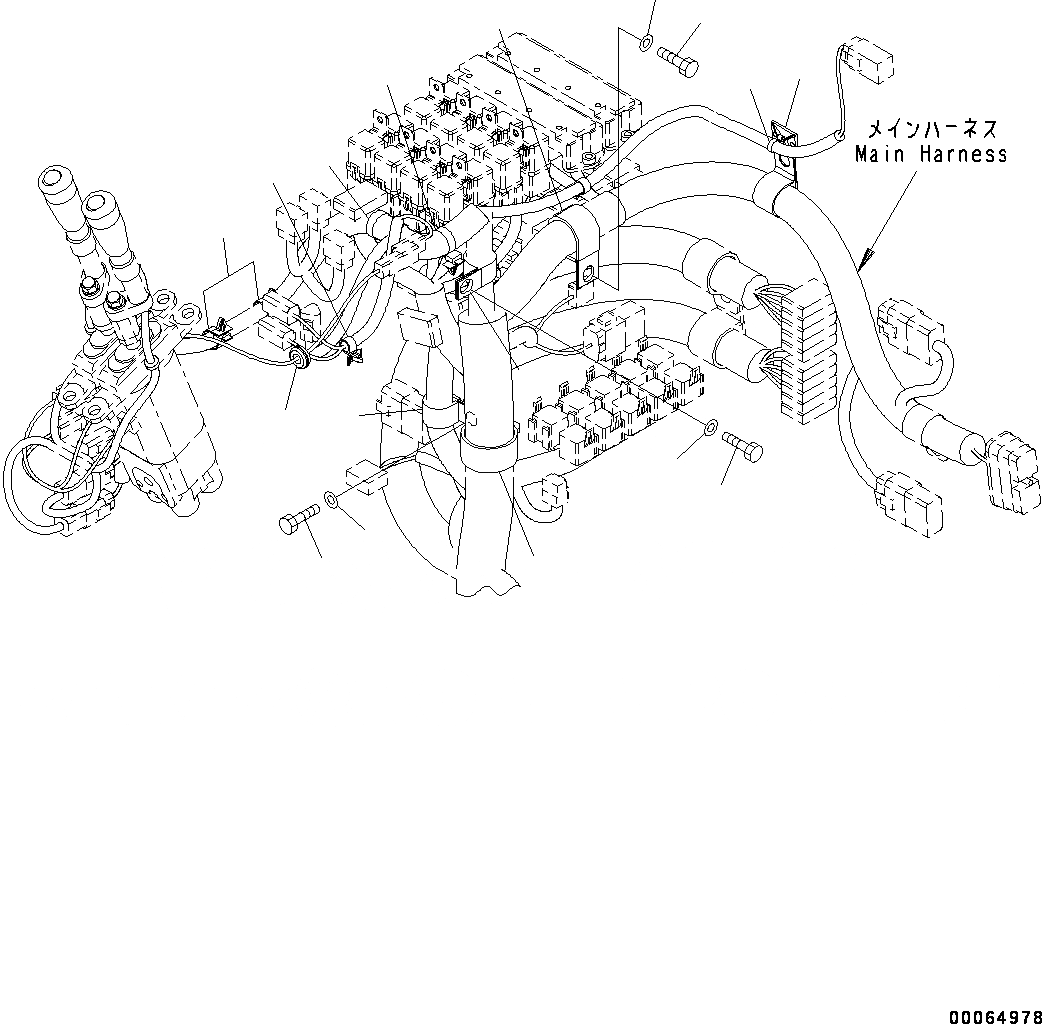 メインハーネス
Main Harness

00064978