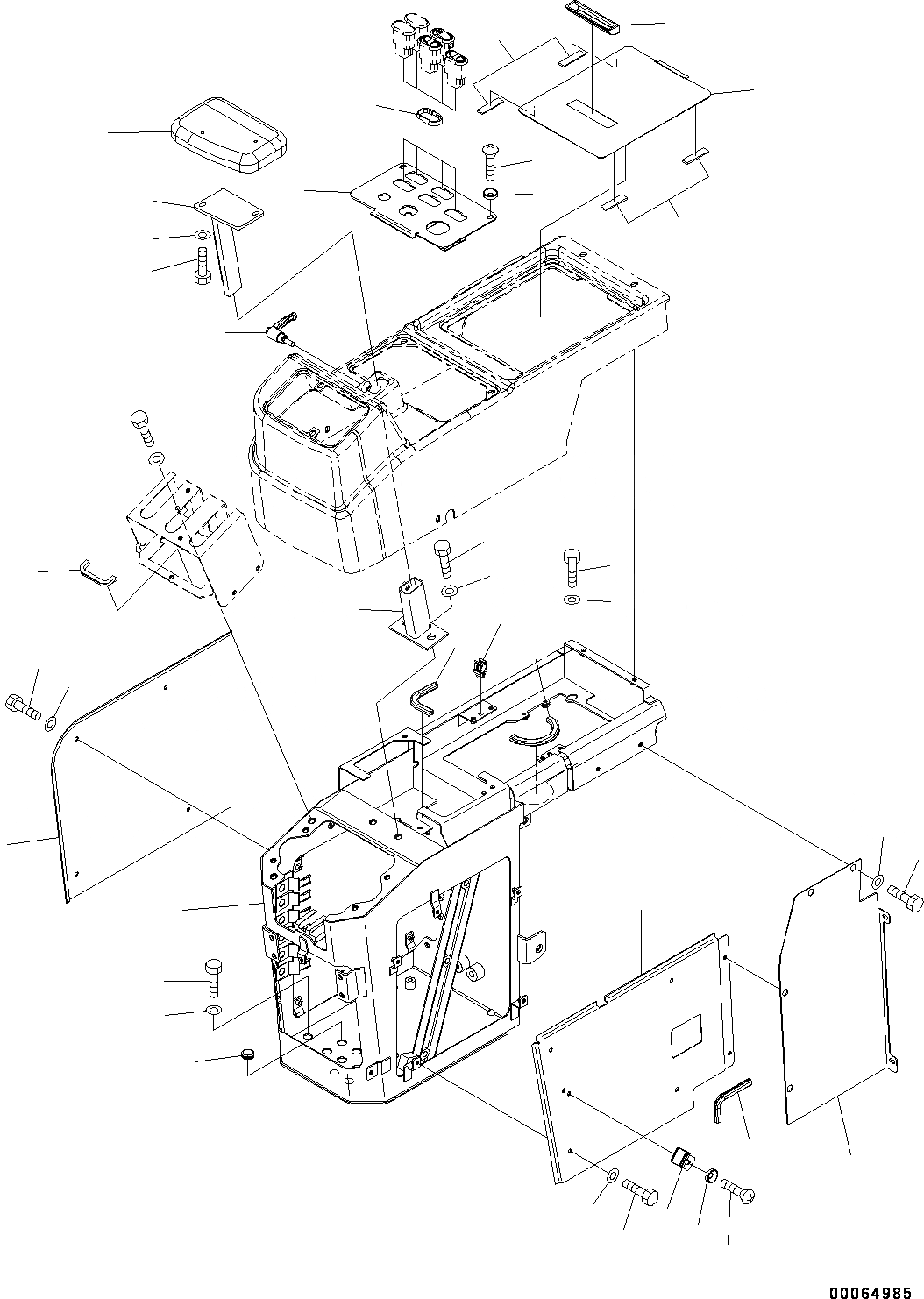 00064985