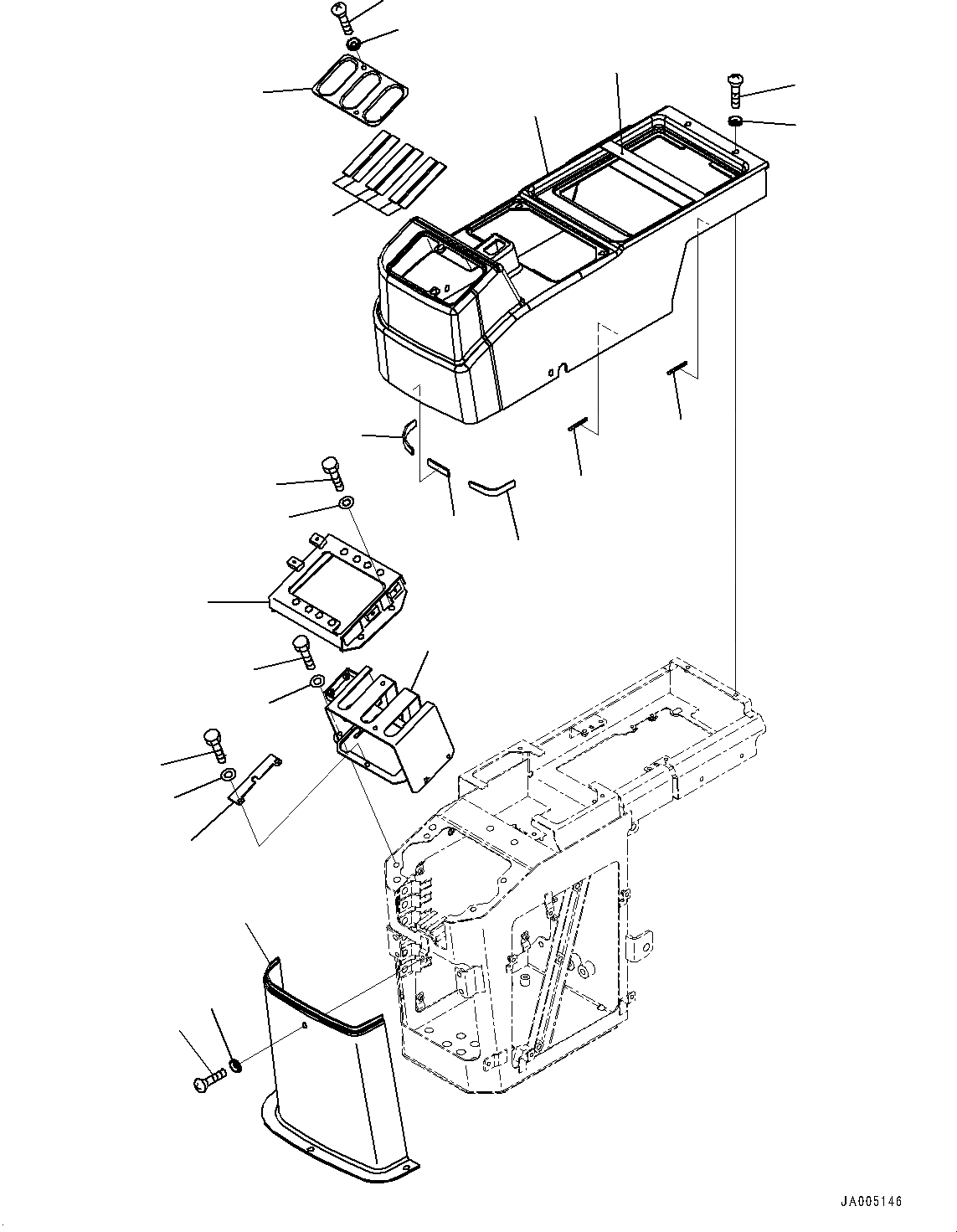 JA005146