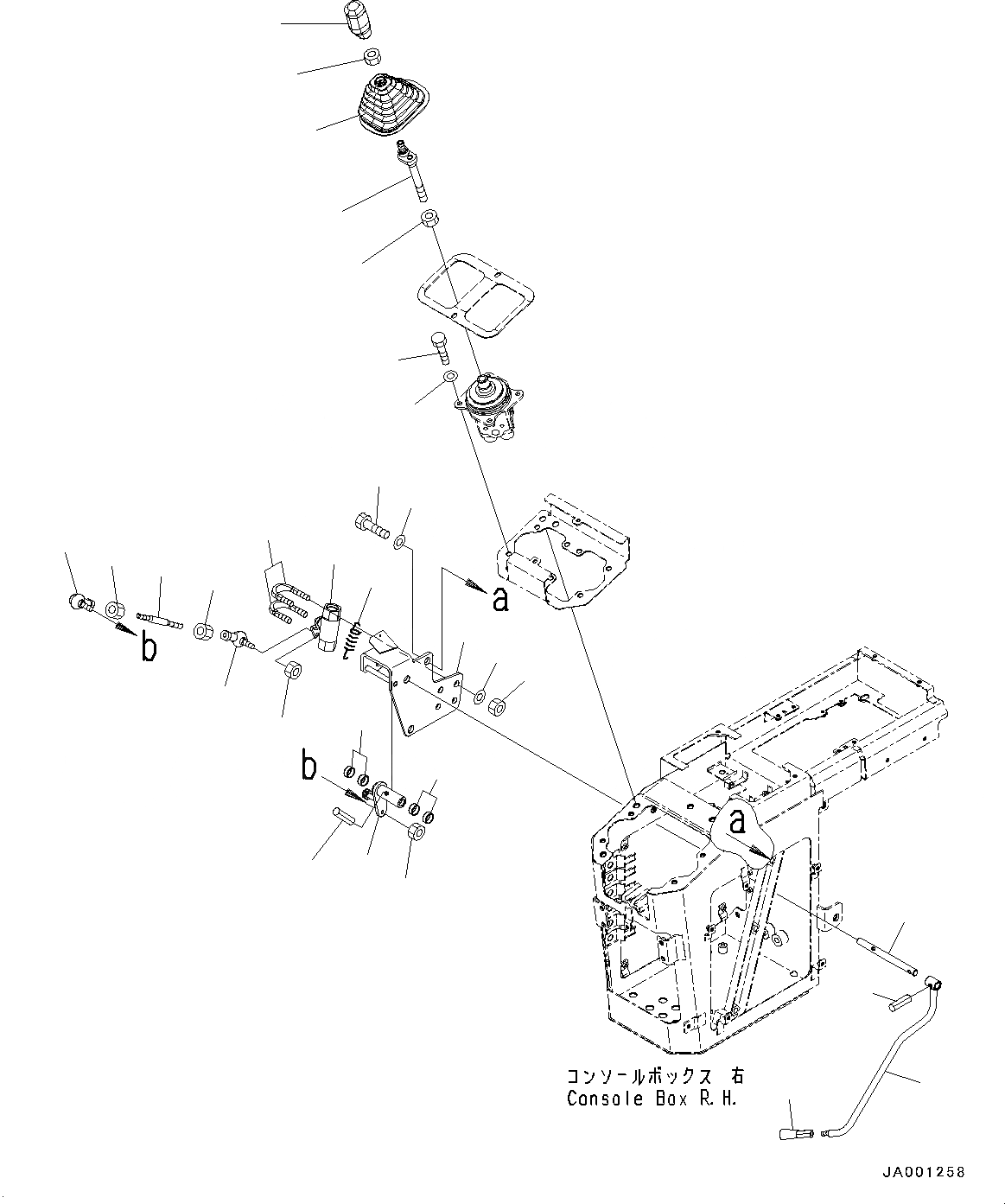 a

b

b

a

コンソールボックス 右
Console Box R.H.

JA001258