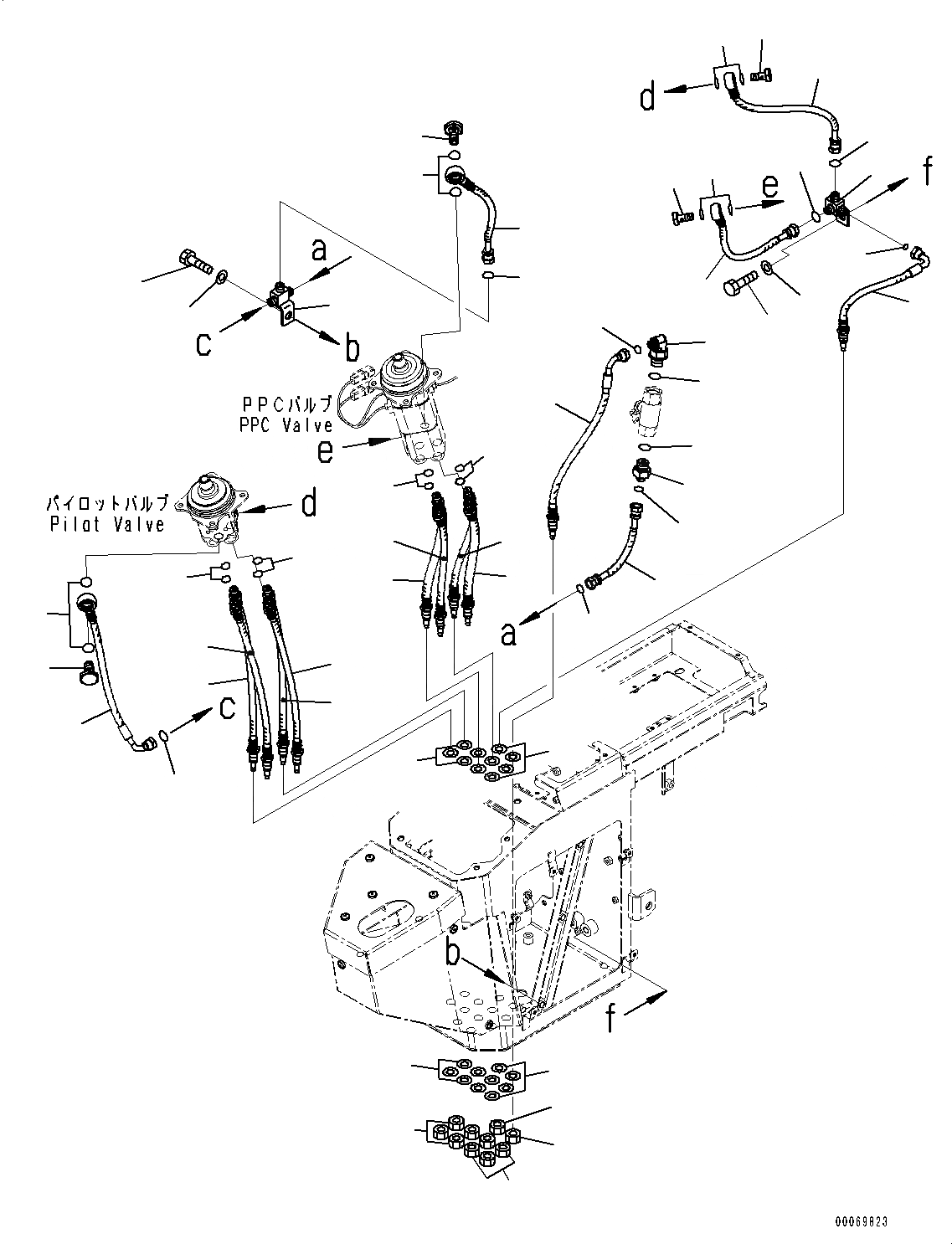 d

e

f

a

c

b

PPCバルブ
PPC Valve

e

パイロットバルブ
Pilot Valve

d

a

c

b

f

00069823