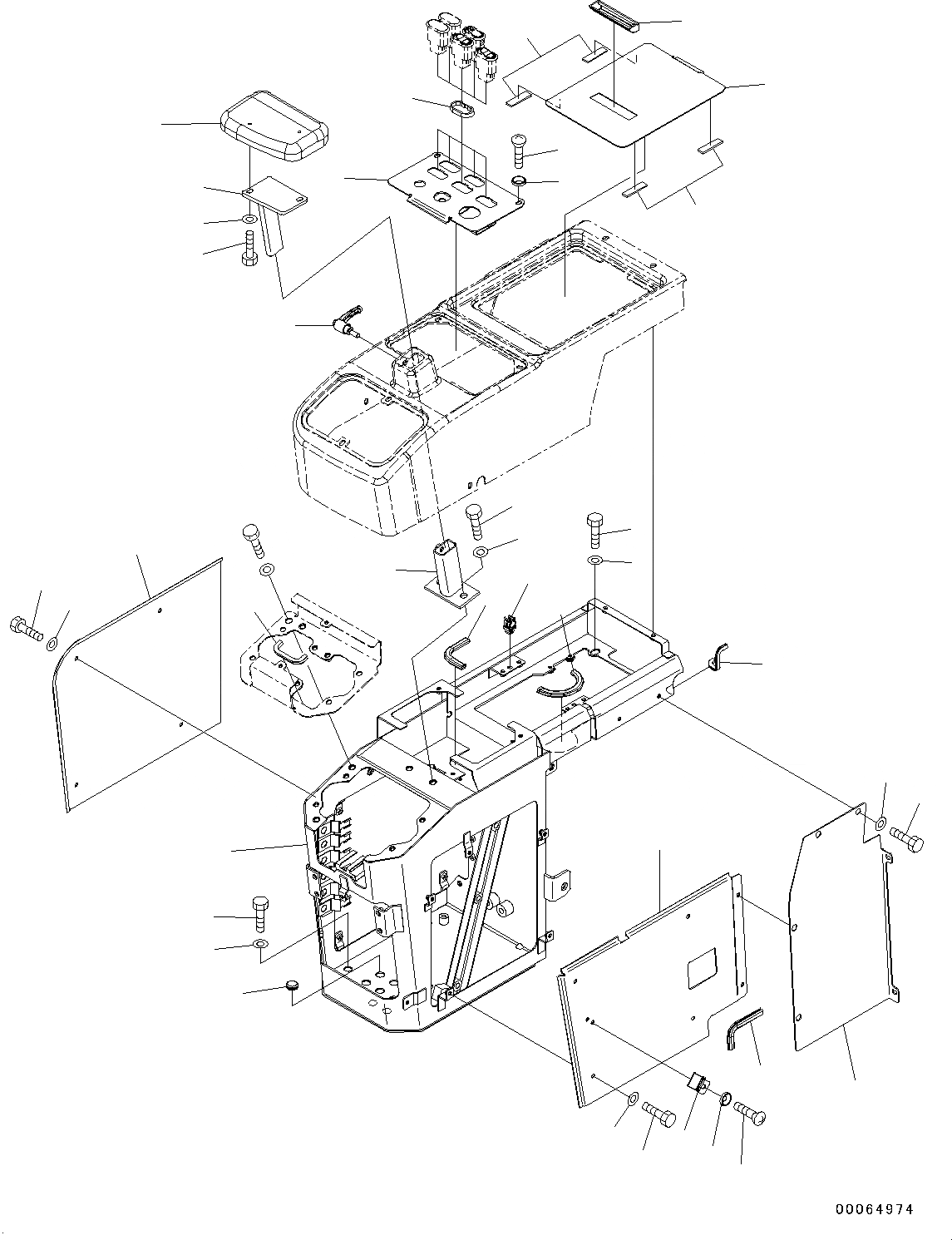 00064974