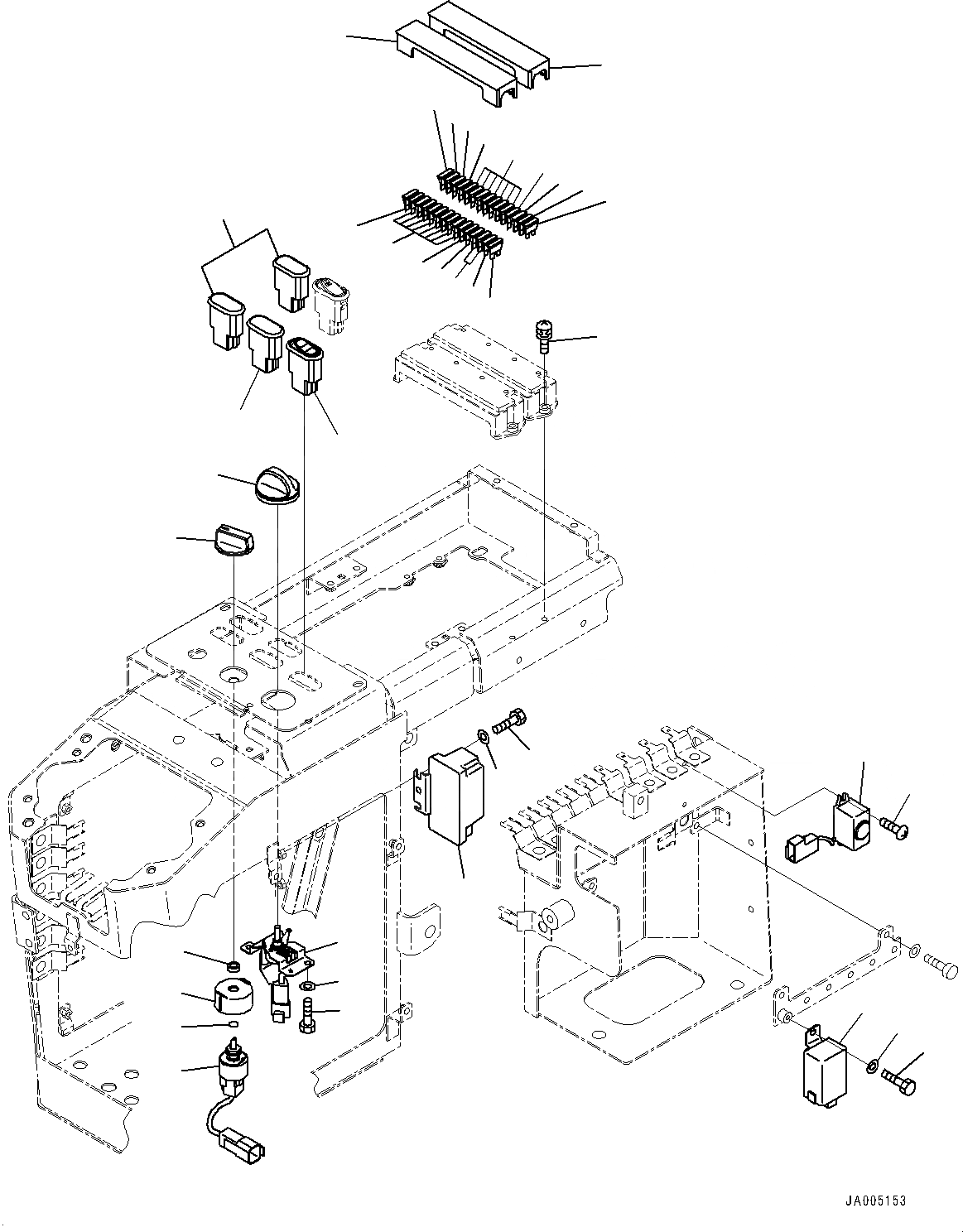 JA005153