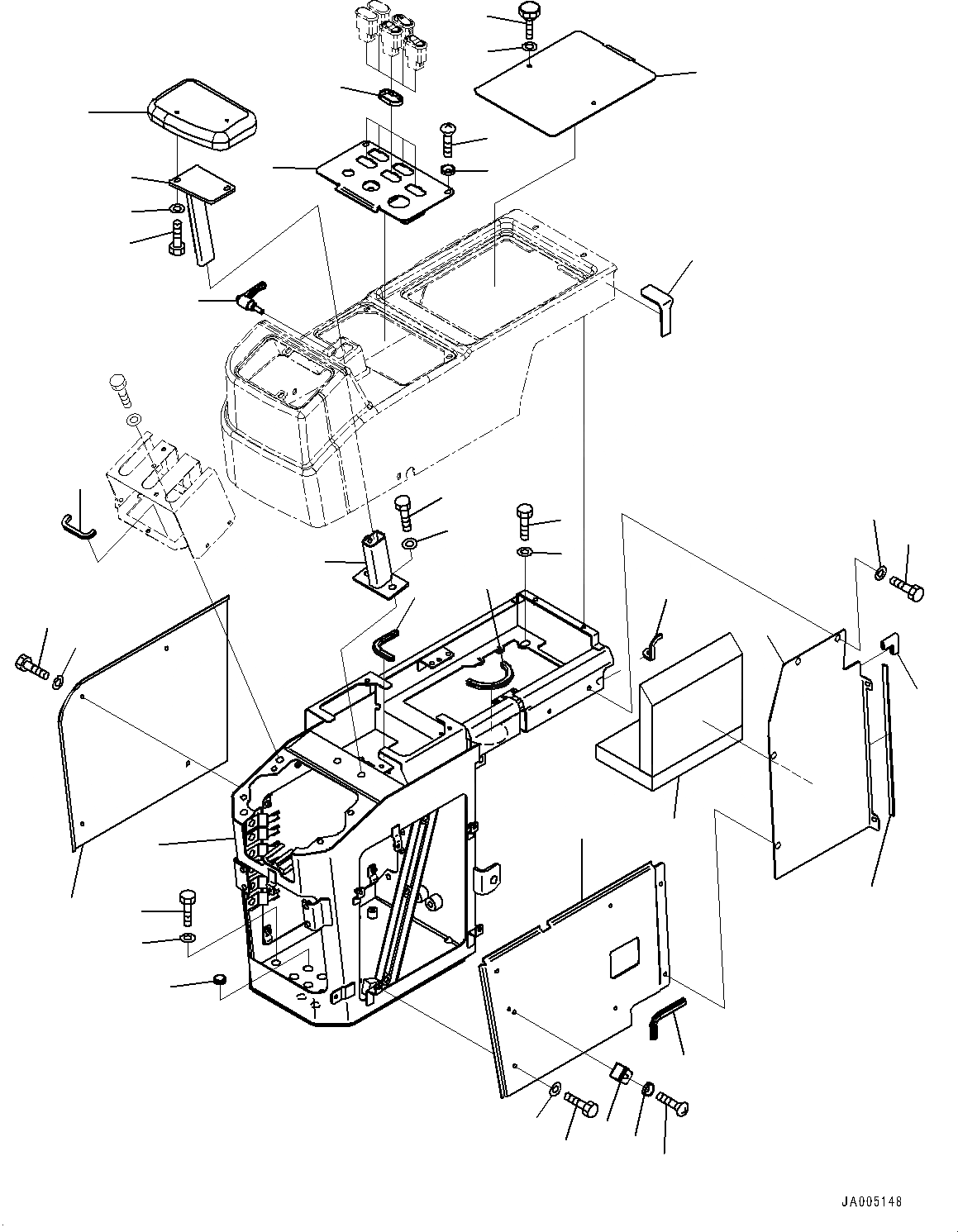 JA005148