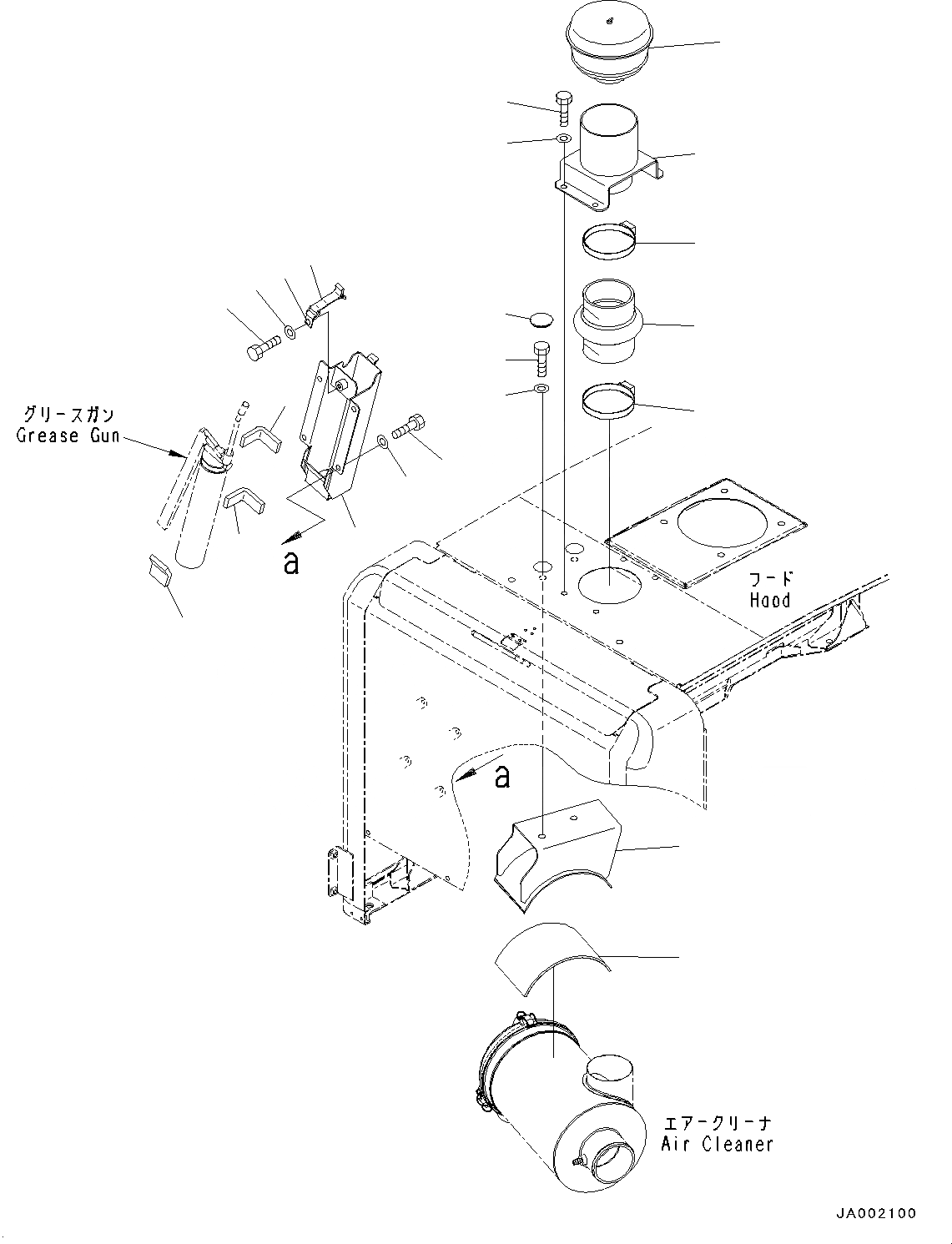 グリースガン
Grease Gun

a

フード
Hood

a

エアークリーナ
Air Cleaner

JA002100