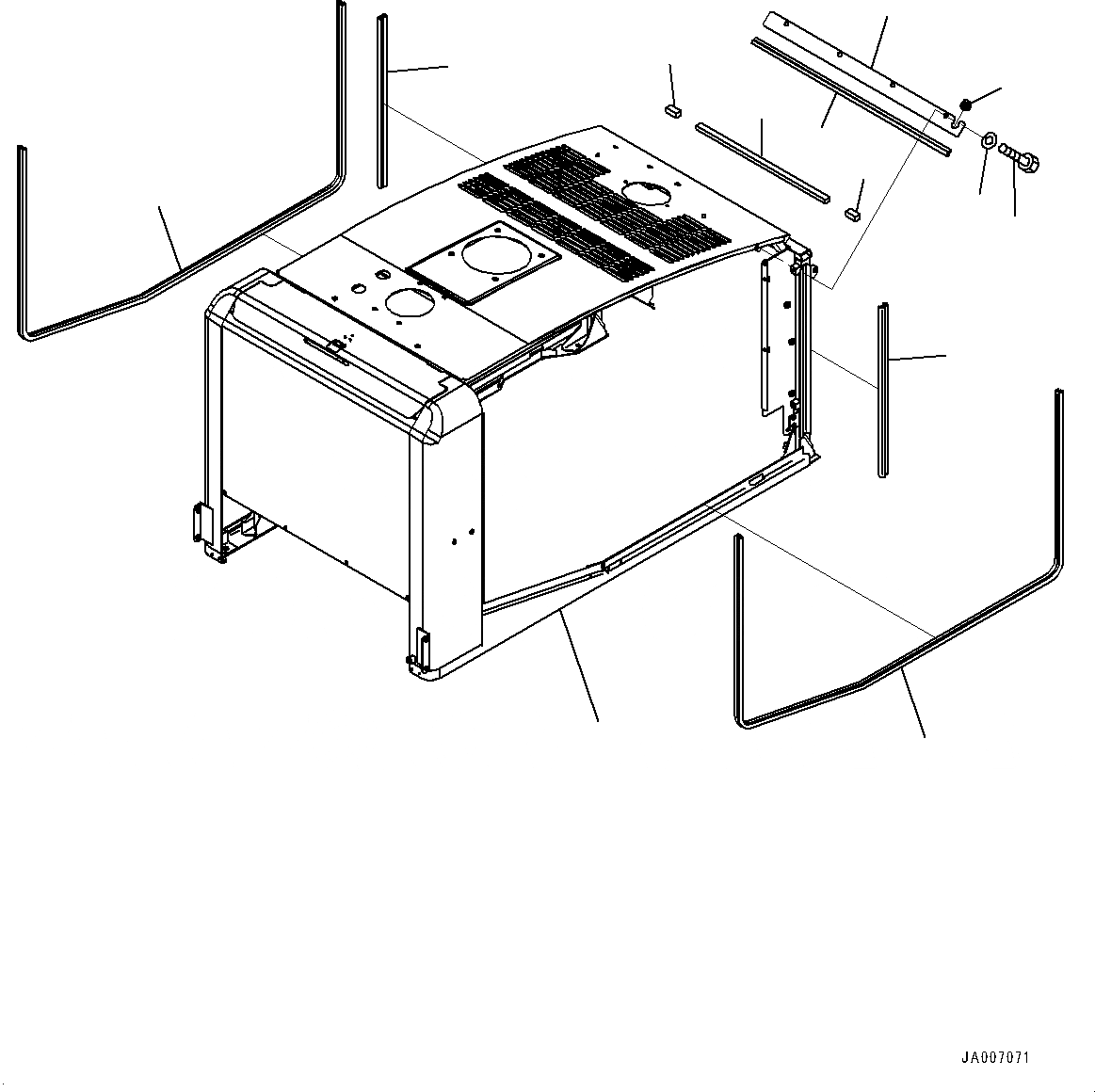 JA007071