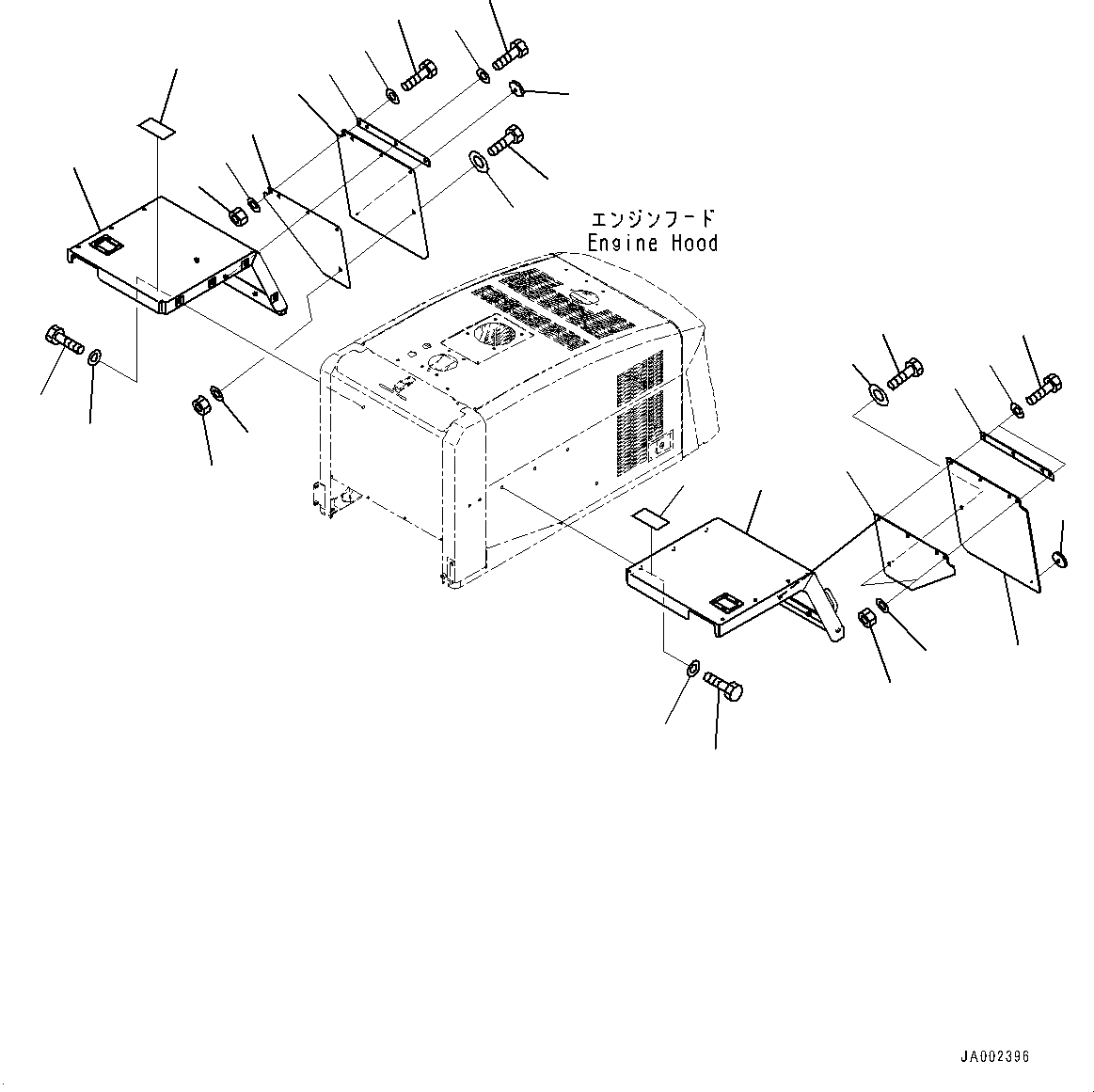 エンジンフード
Engine Hood

JA002396