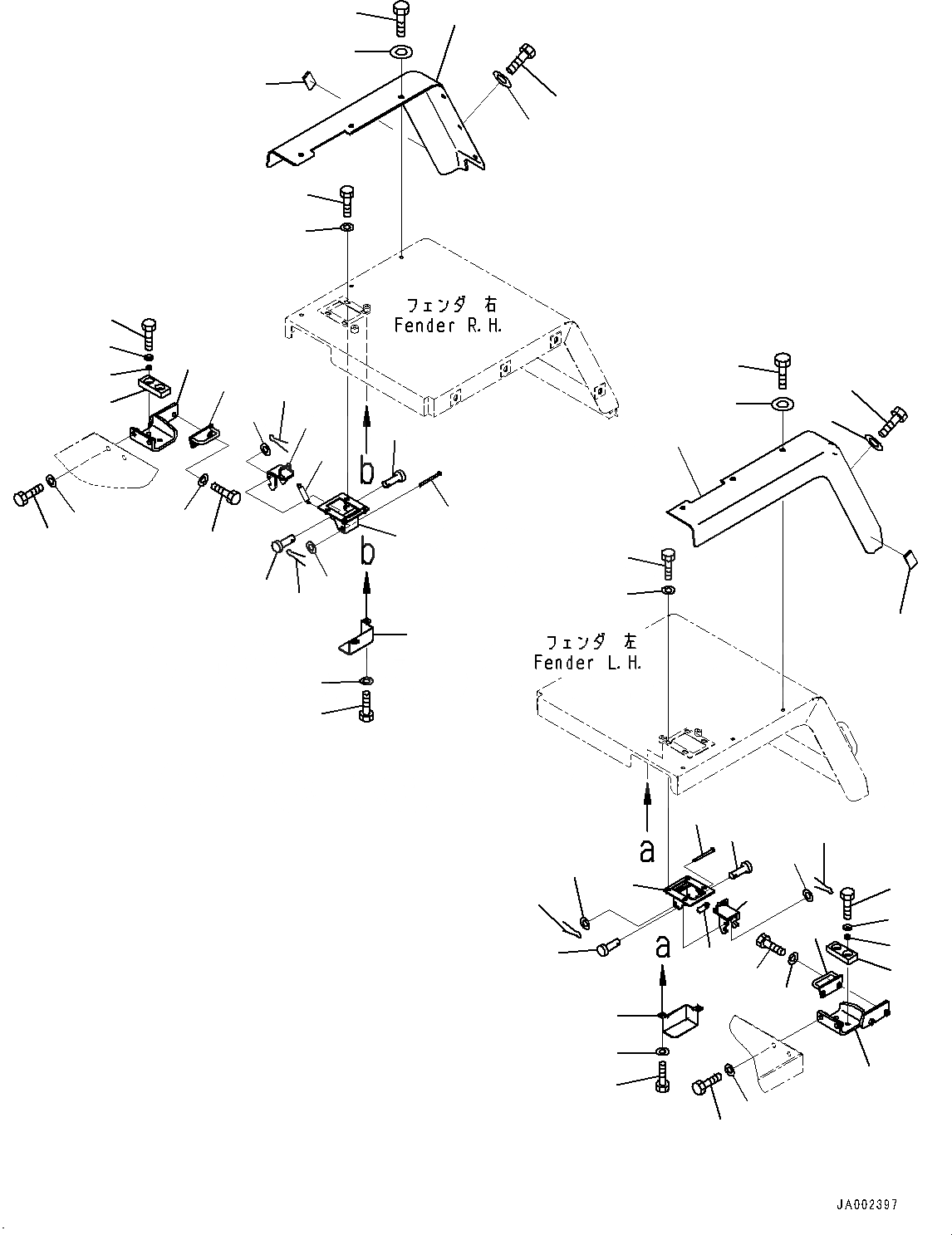 フェンダ 右
Fender R.H.

b

b

フェンダ 左
Fender L.H.

a

a

JA002397