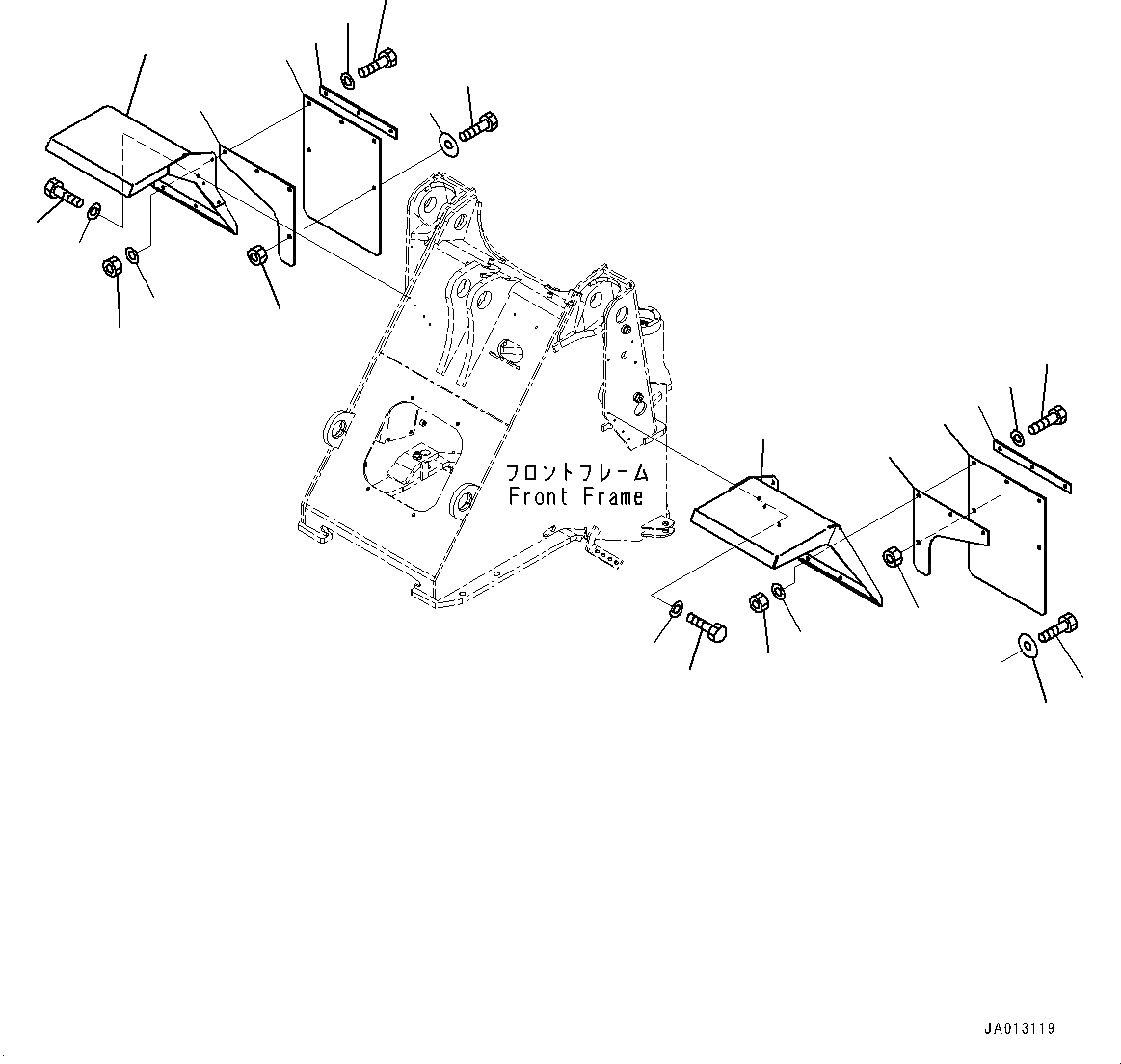 フロントフレーム
Front Frame

JA013119