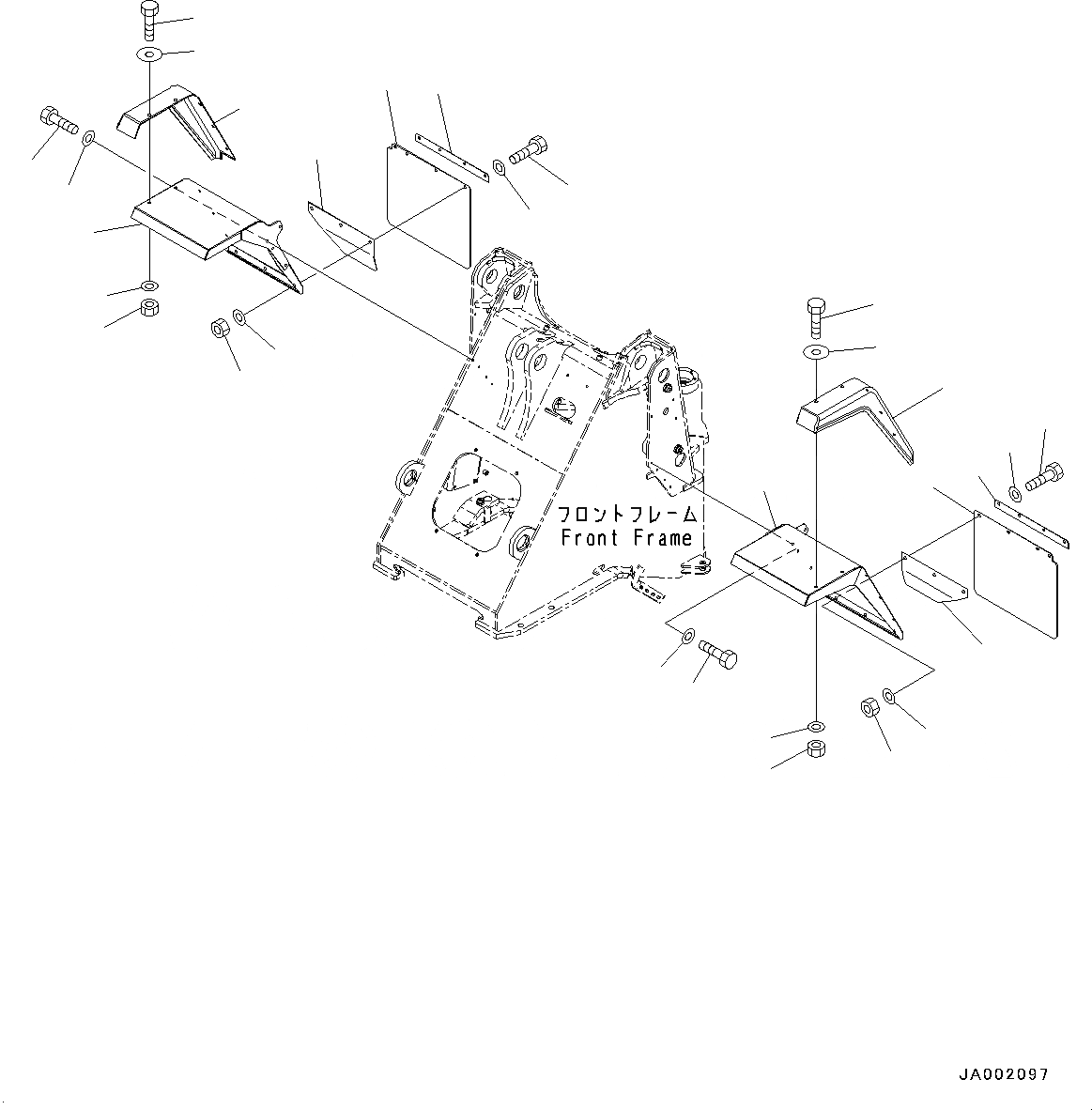 フロントフレーム
Front Frame

JA002097