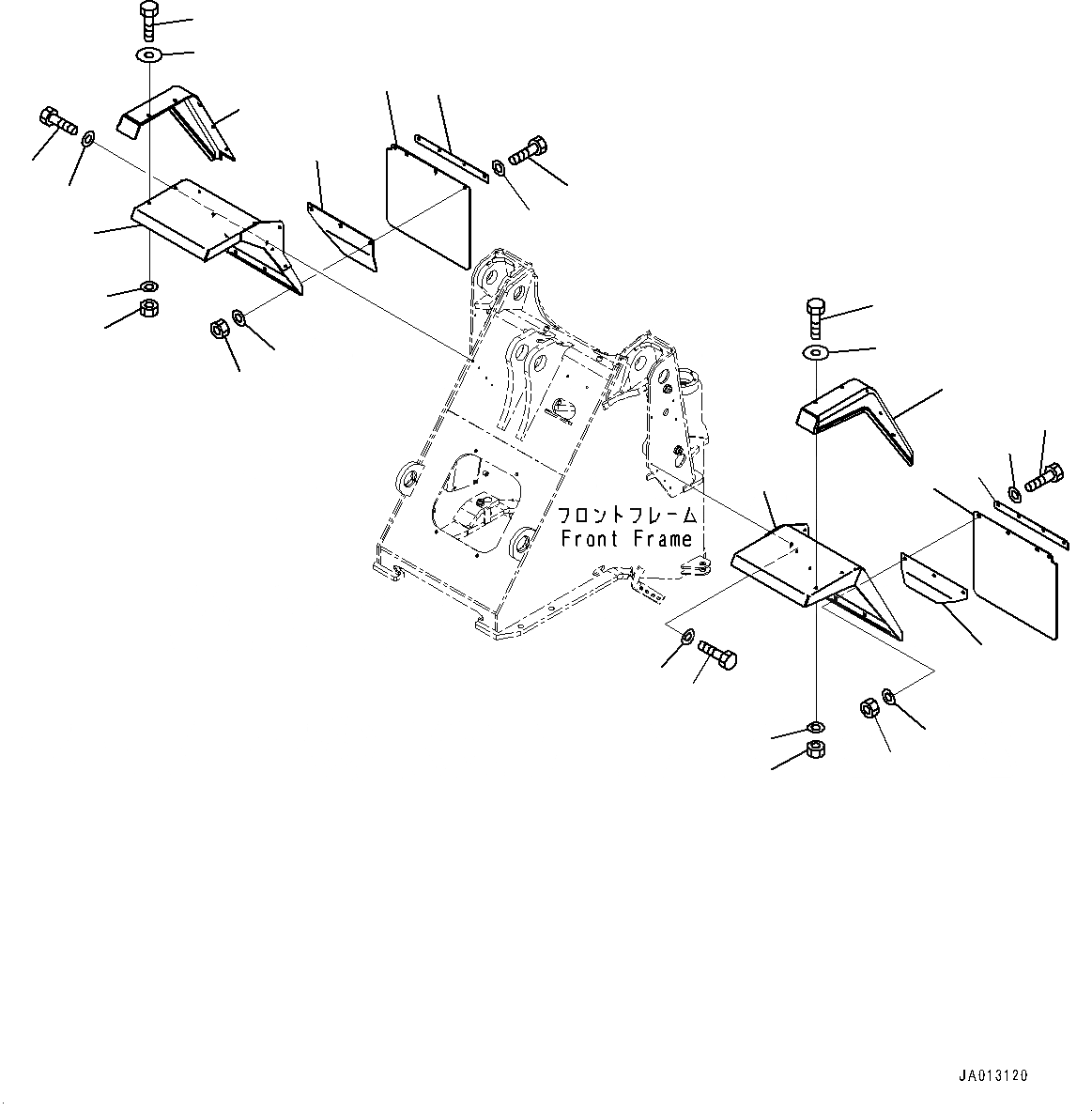 フロントフレーム
Front Frame

JA013120