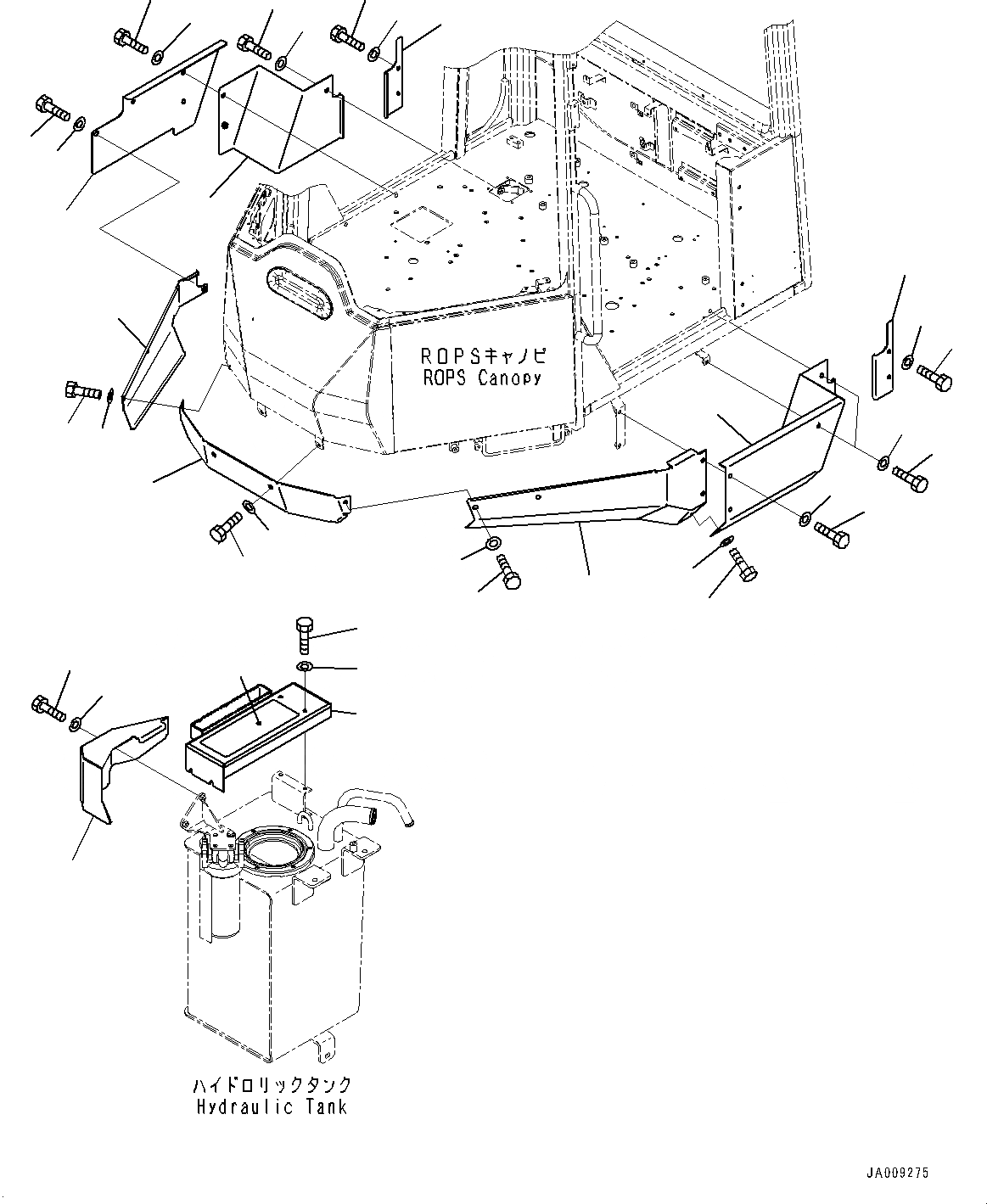 ROPSキャノピ
ROPS Canopy

ハイドロリックタンク
Hydraulic Tank

JA009275