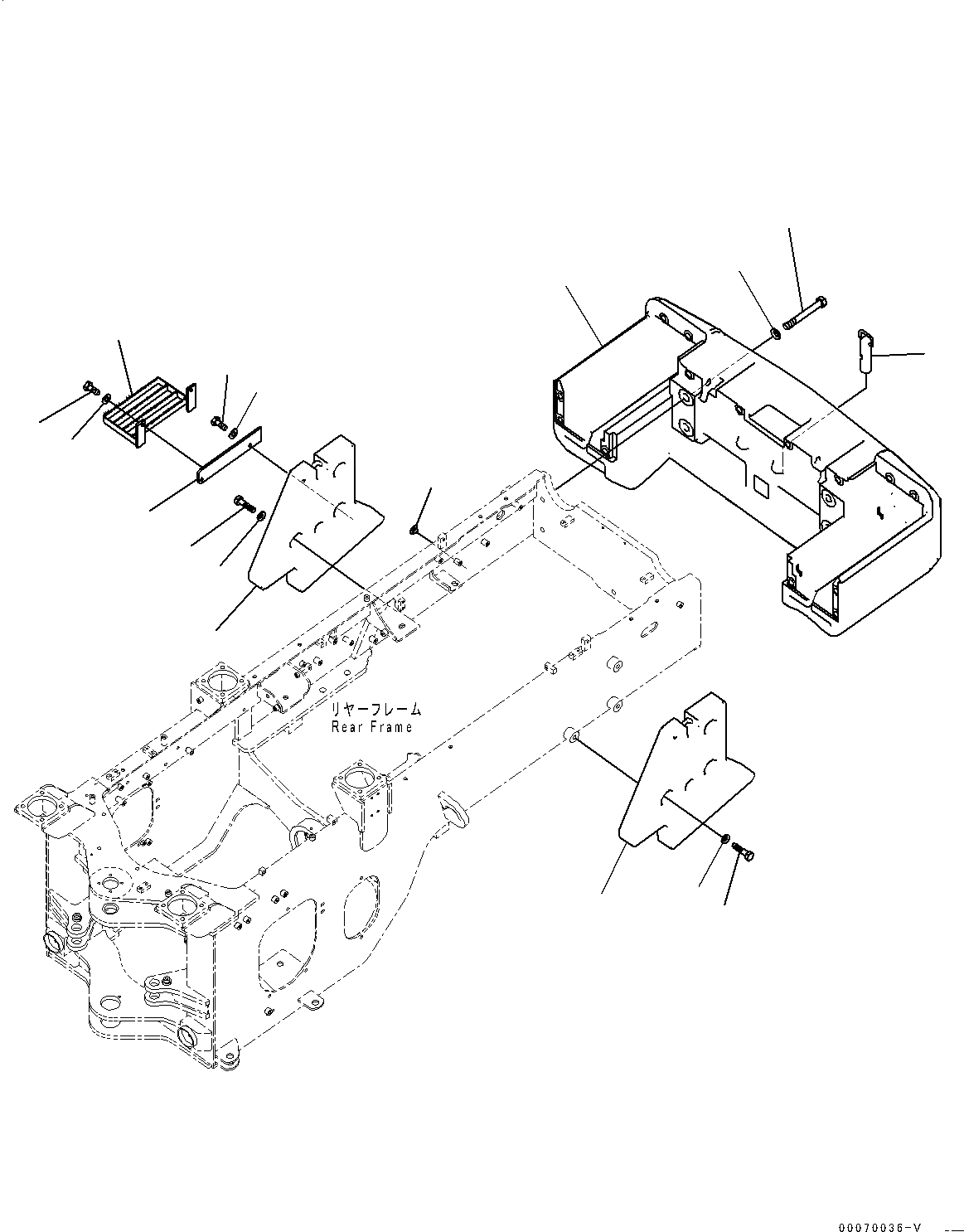 リヤーフレーム
Rear Frame

00070036-V