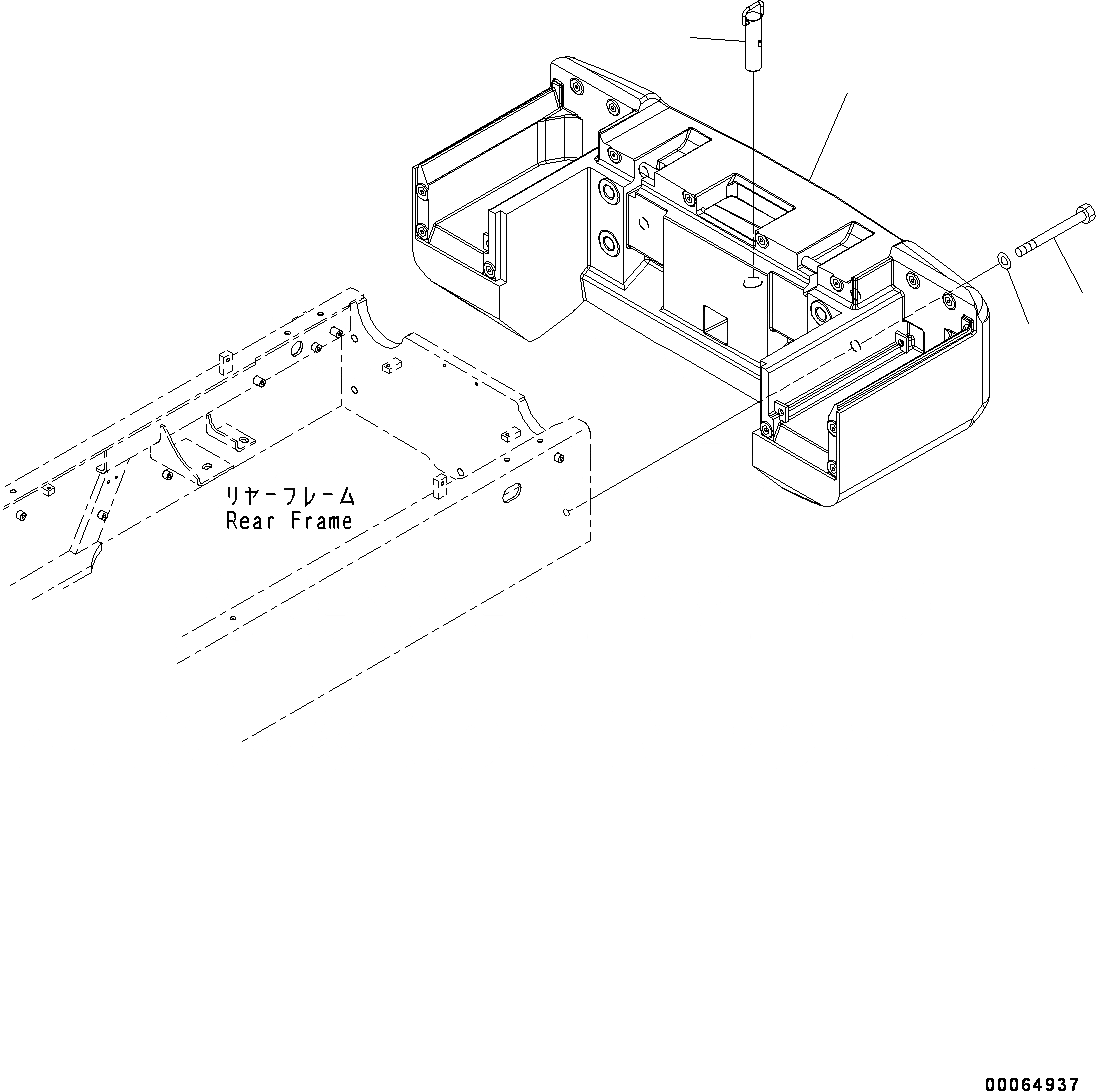 リヤーフレーム
Rear Frame

00064937