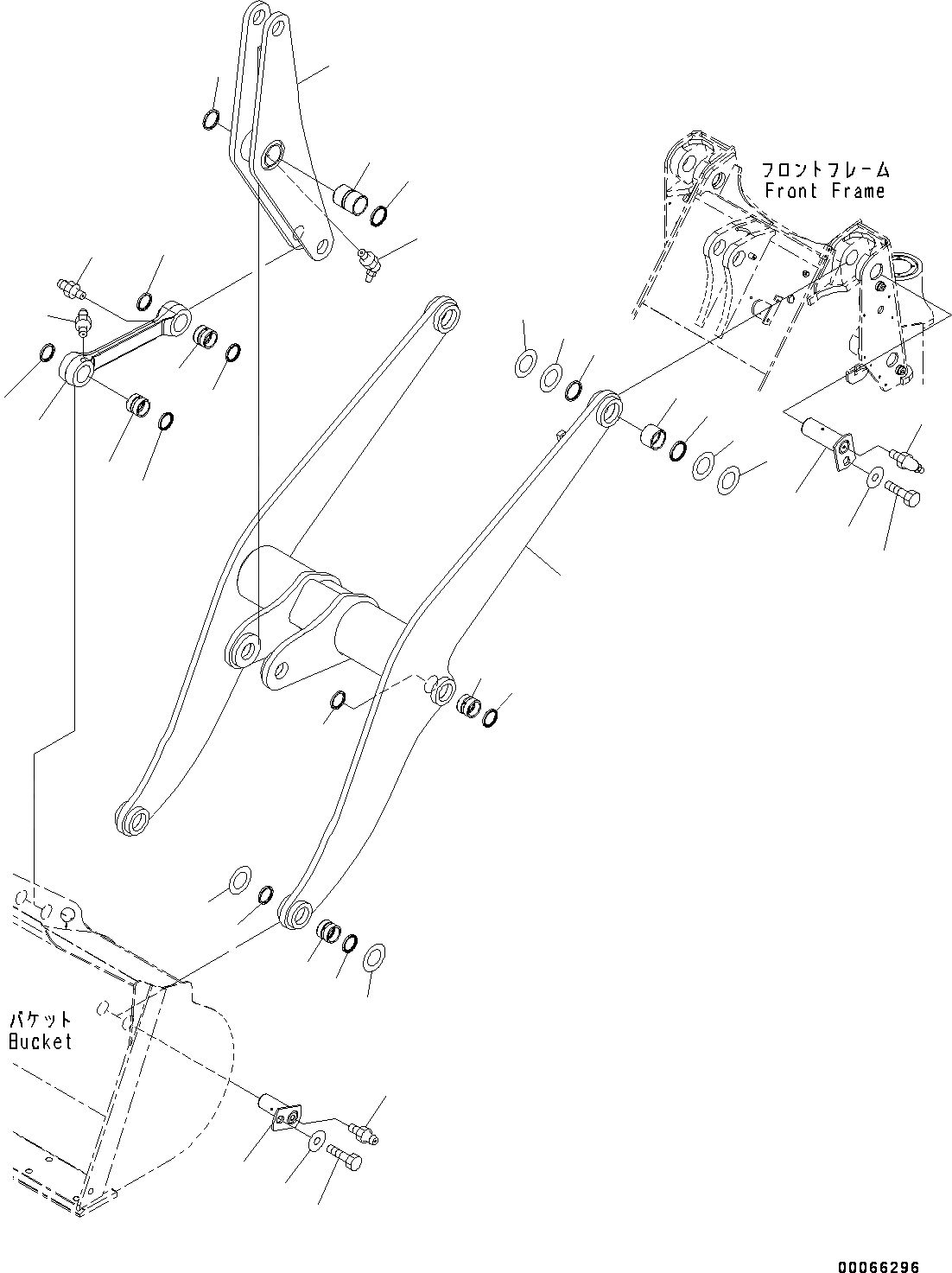 フロントフレーム
Front Frame

バケット
Bucket

00066296