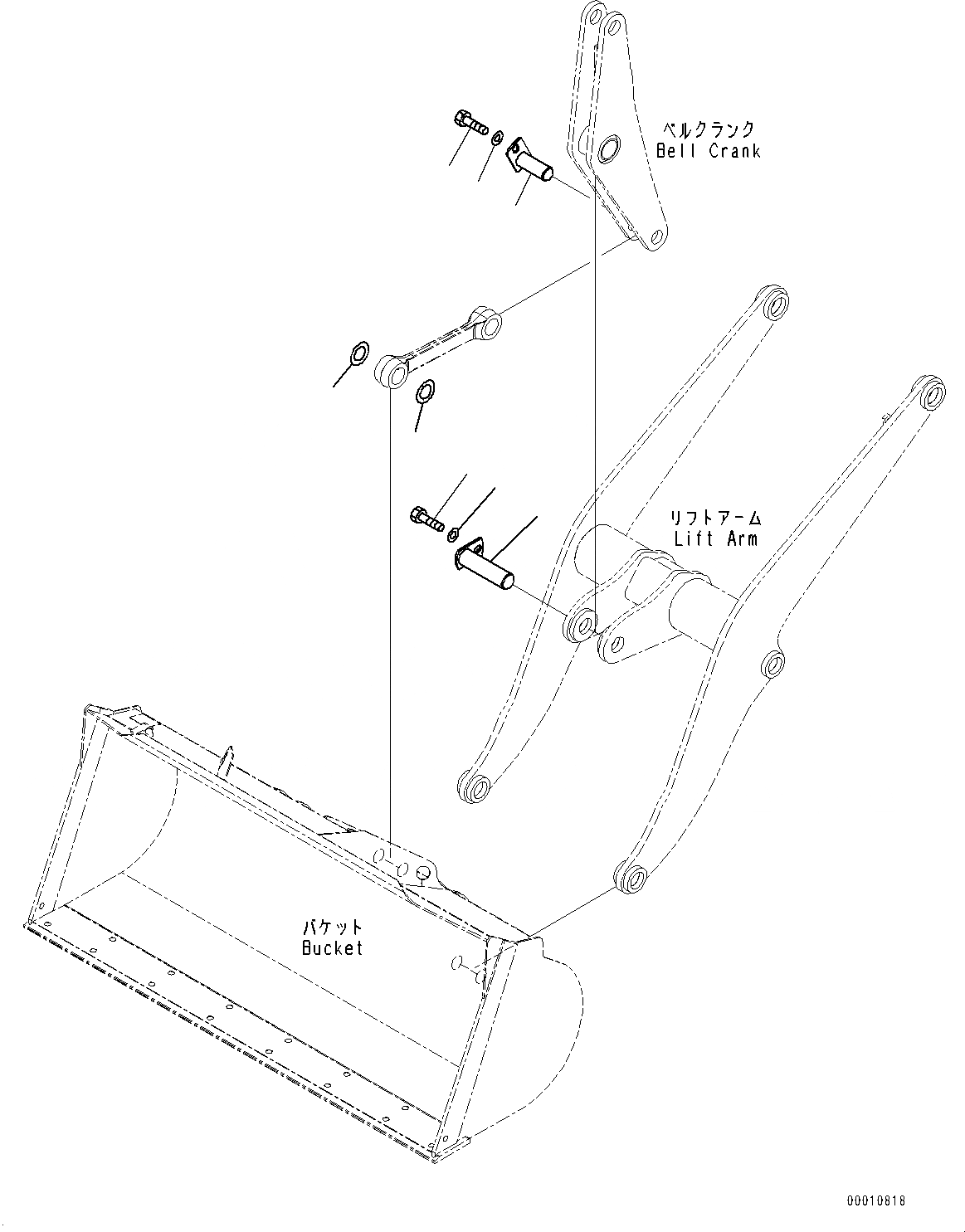 ベルクランク
Bell Crank

リフトアーム
Lift Arm

バケット
Bucket

00010818