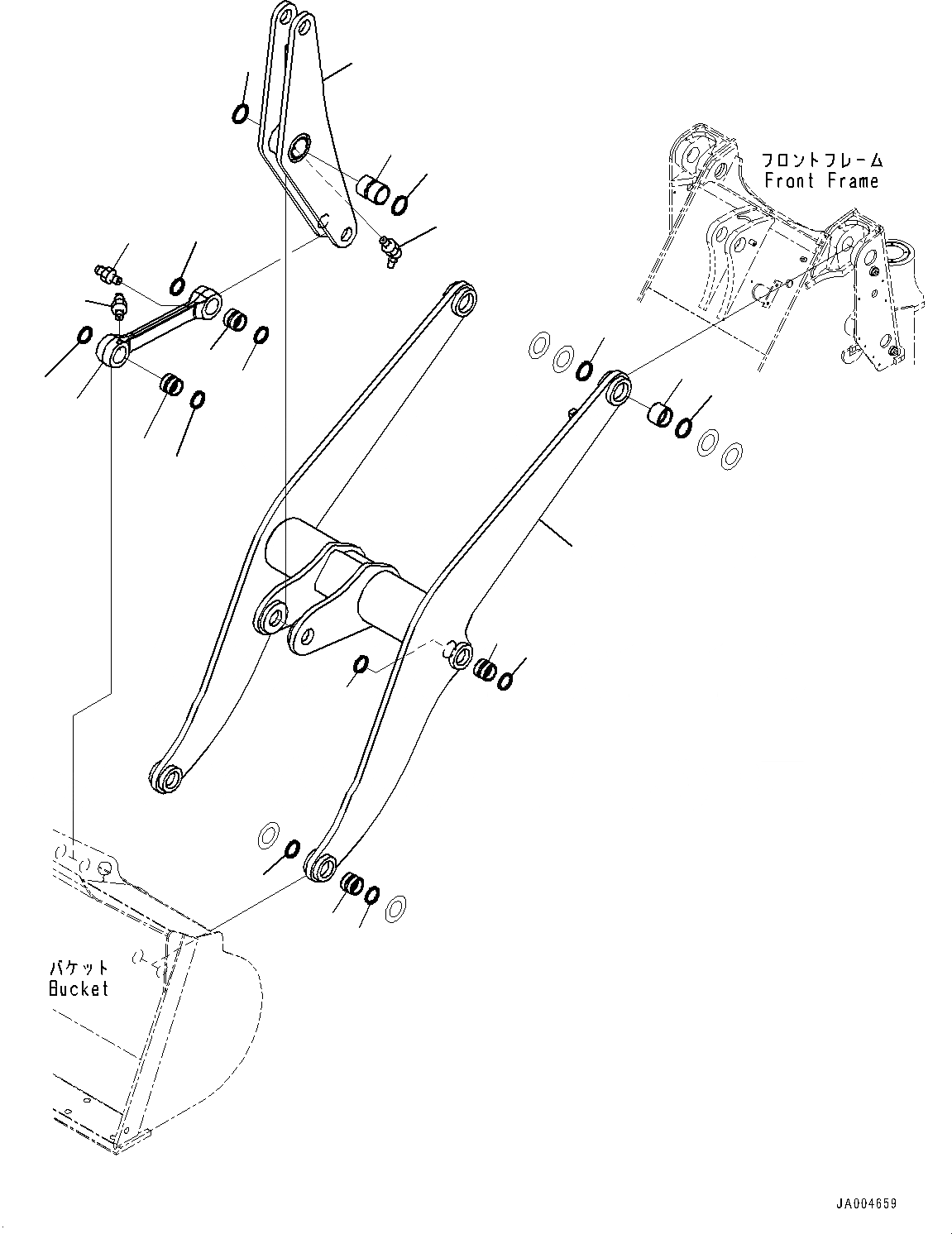 フロントフレーム
Front Frame

バケット
Bucket

JA004659