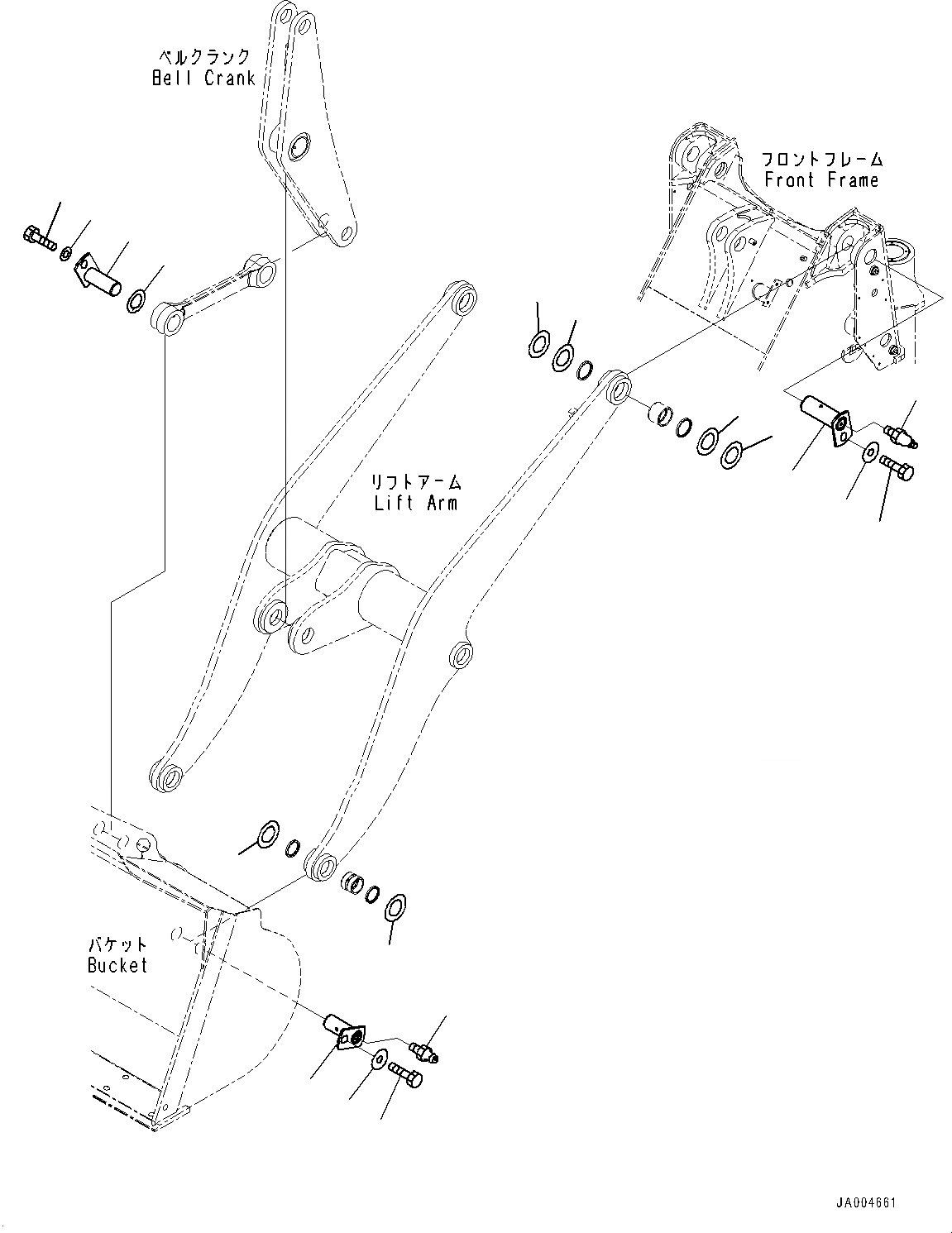 ベルクランク
Bell Crank

フロントフレーム
Front Frame

リフトアーム
Lift Arm

バケット
Bucket

JA004661