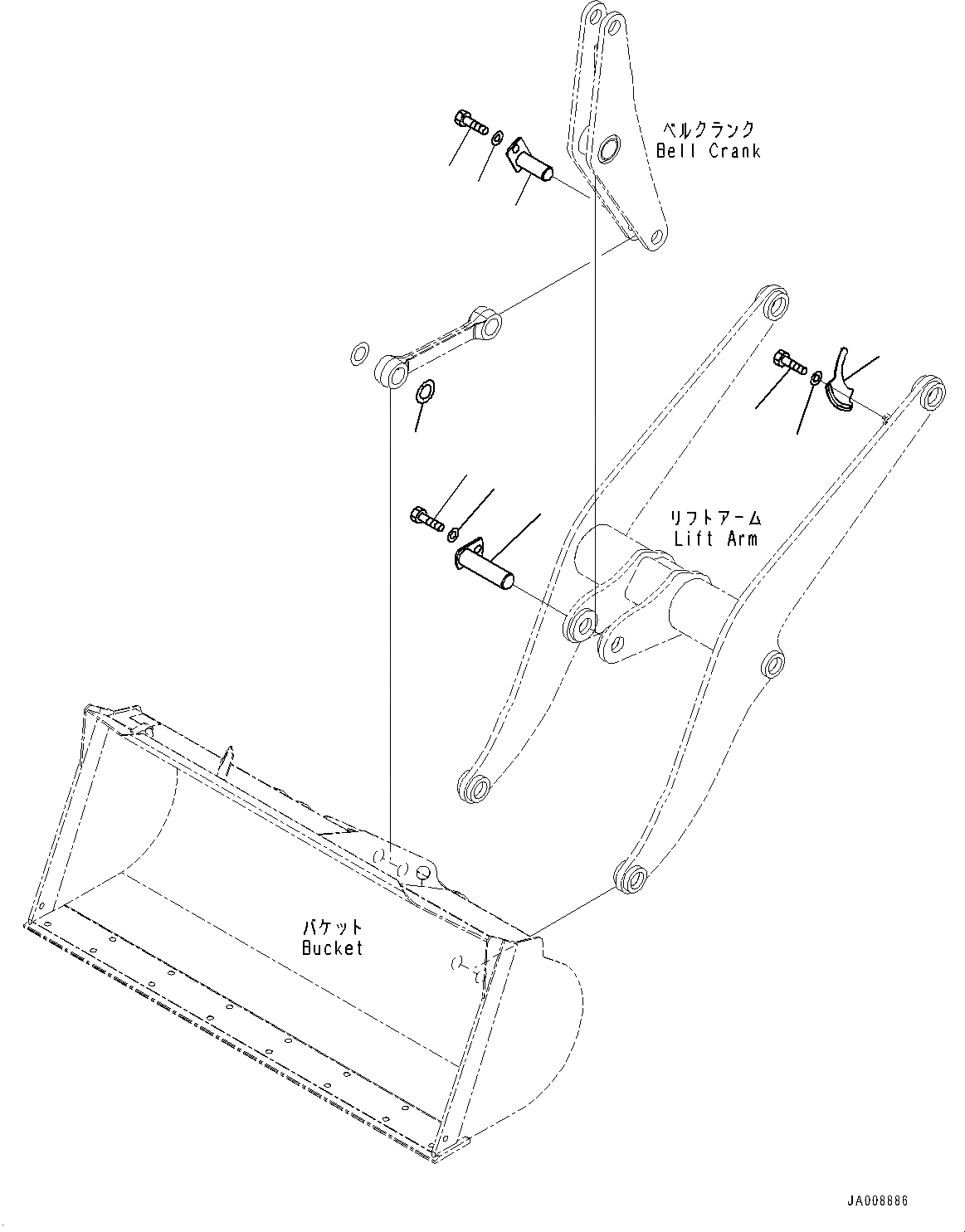 ベルクランク
Bell Crank

リフトアーム
Lift Arm

バケット
Bucket

JA008886