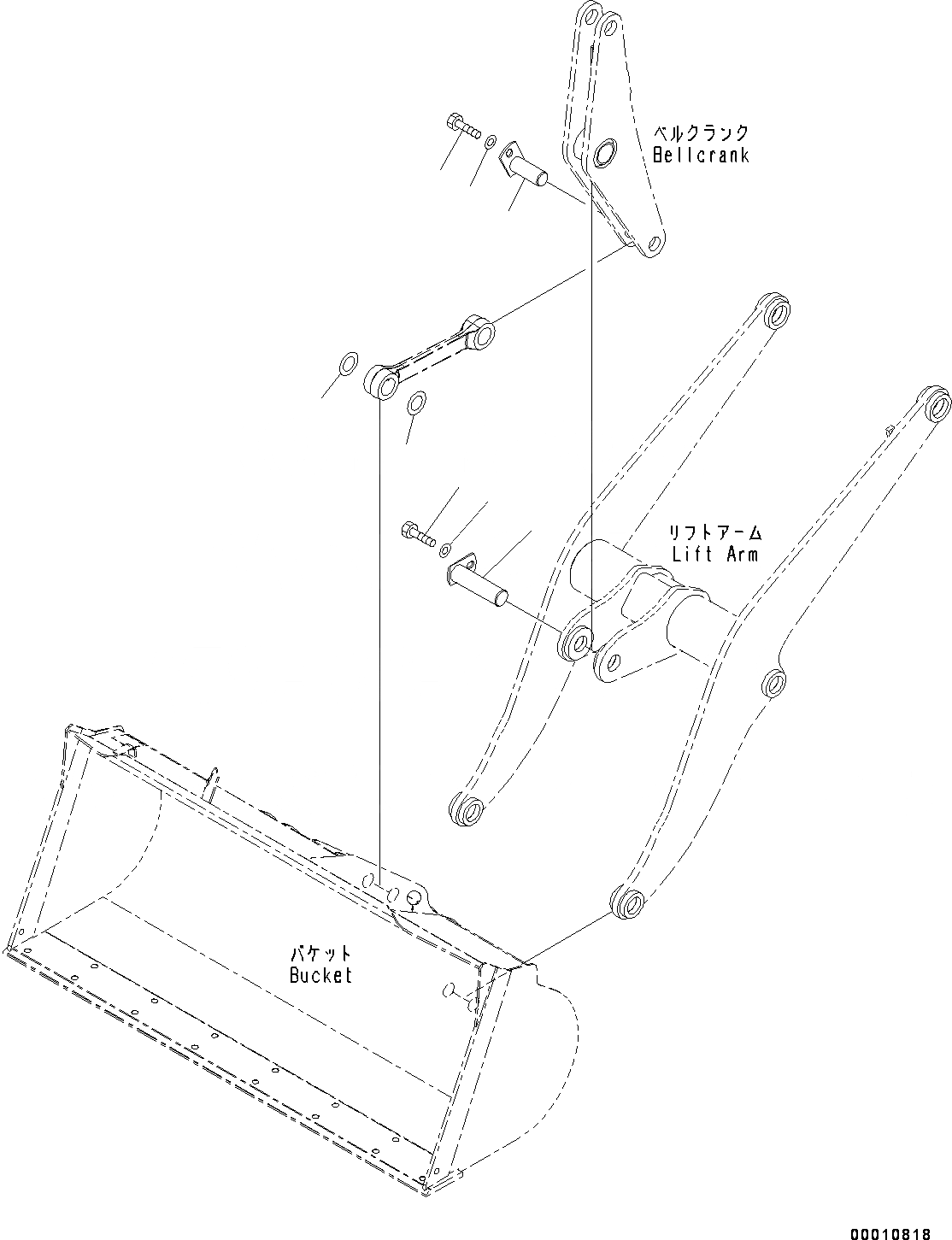 ベルクランク
Bellcrank

リフトアーム
Lift Arm

バケット
Bucket

00010818