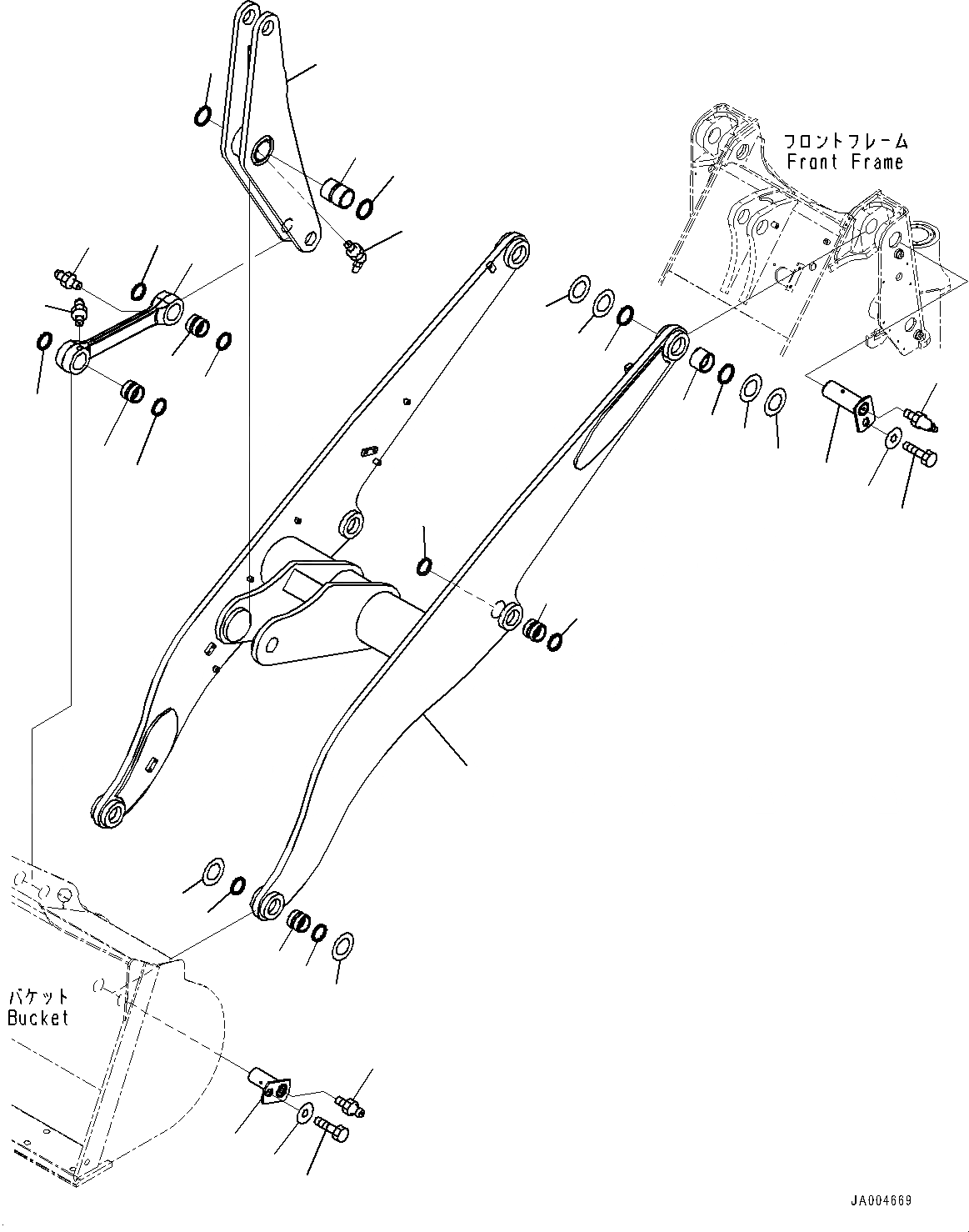 フロントフレーム
Front Frame

バケット
Bucket

JA004669