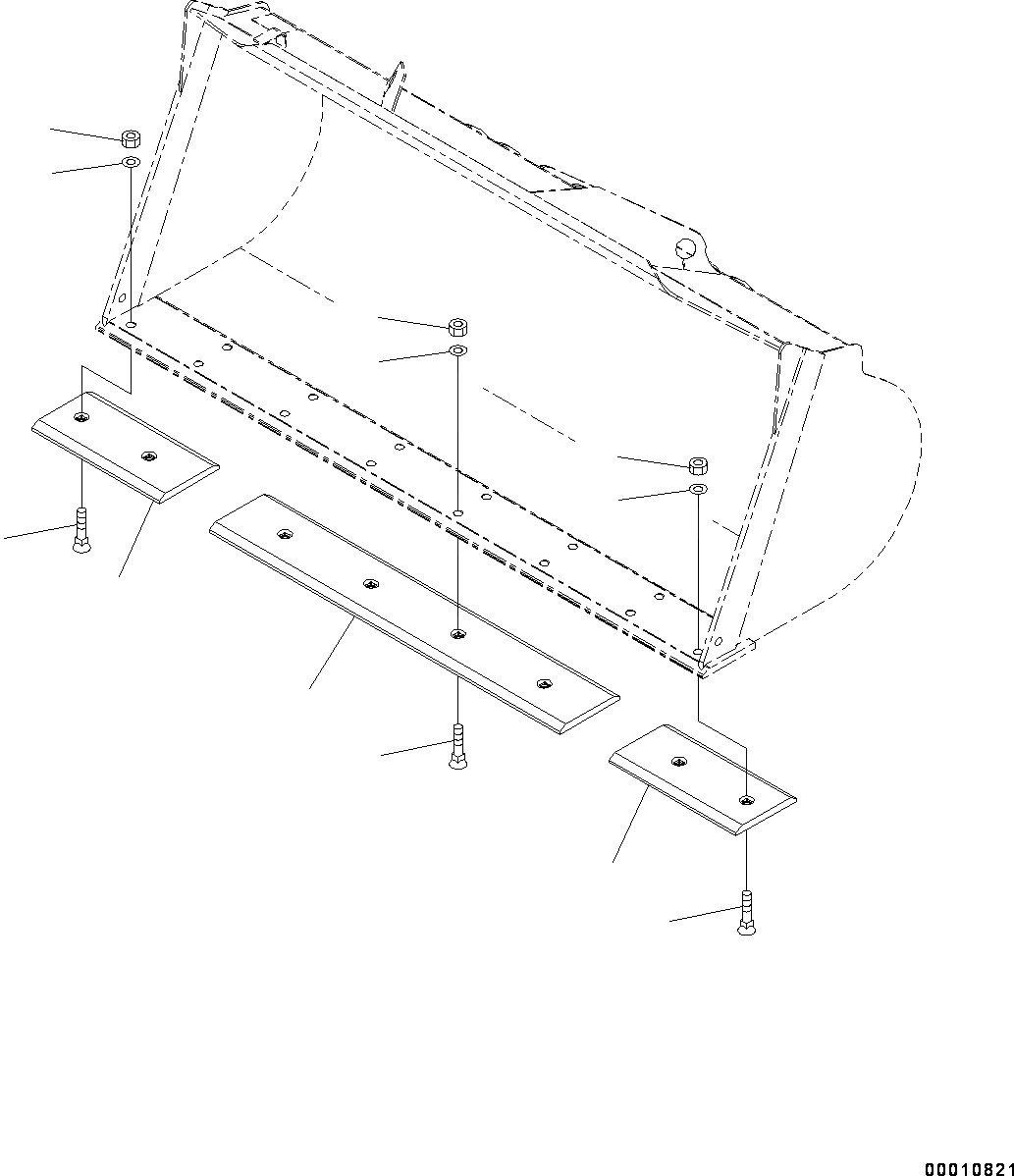 00010821