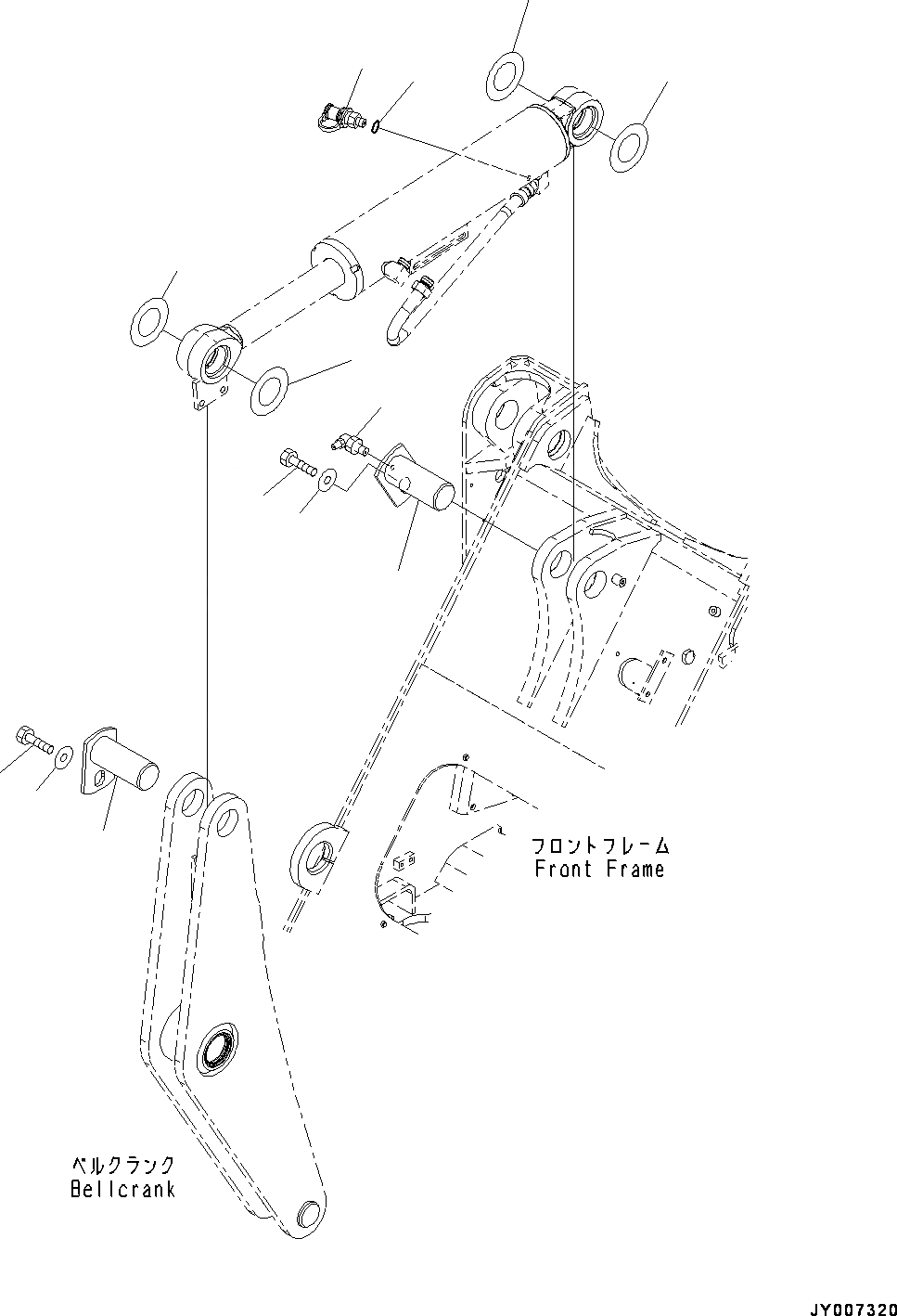 フロントフレーム
Front Frame

ベルクランク
Bellcrank

JY007320