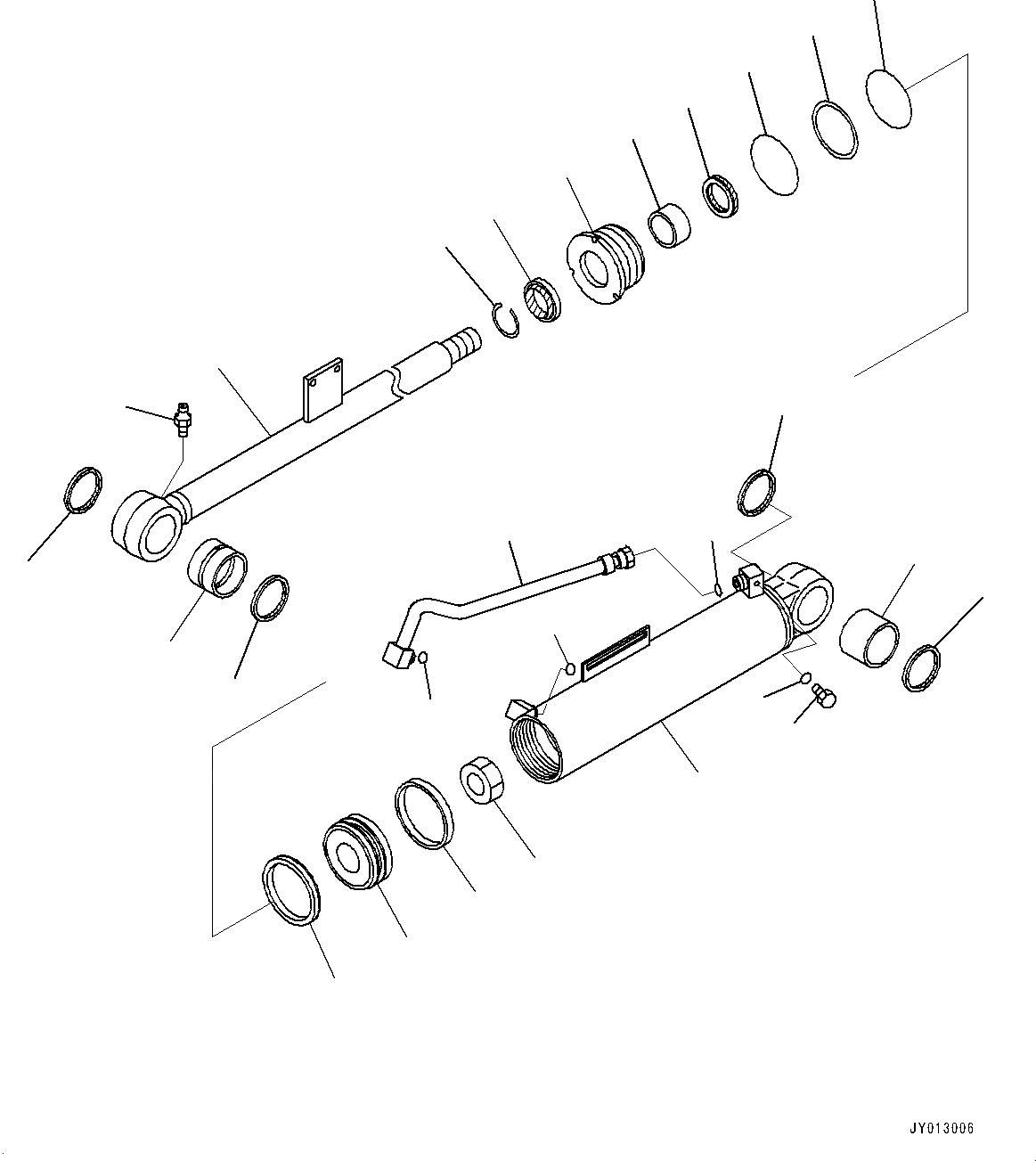 JY013006