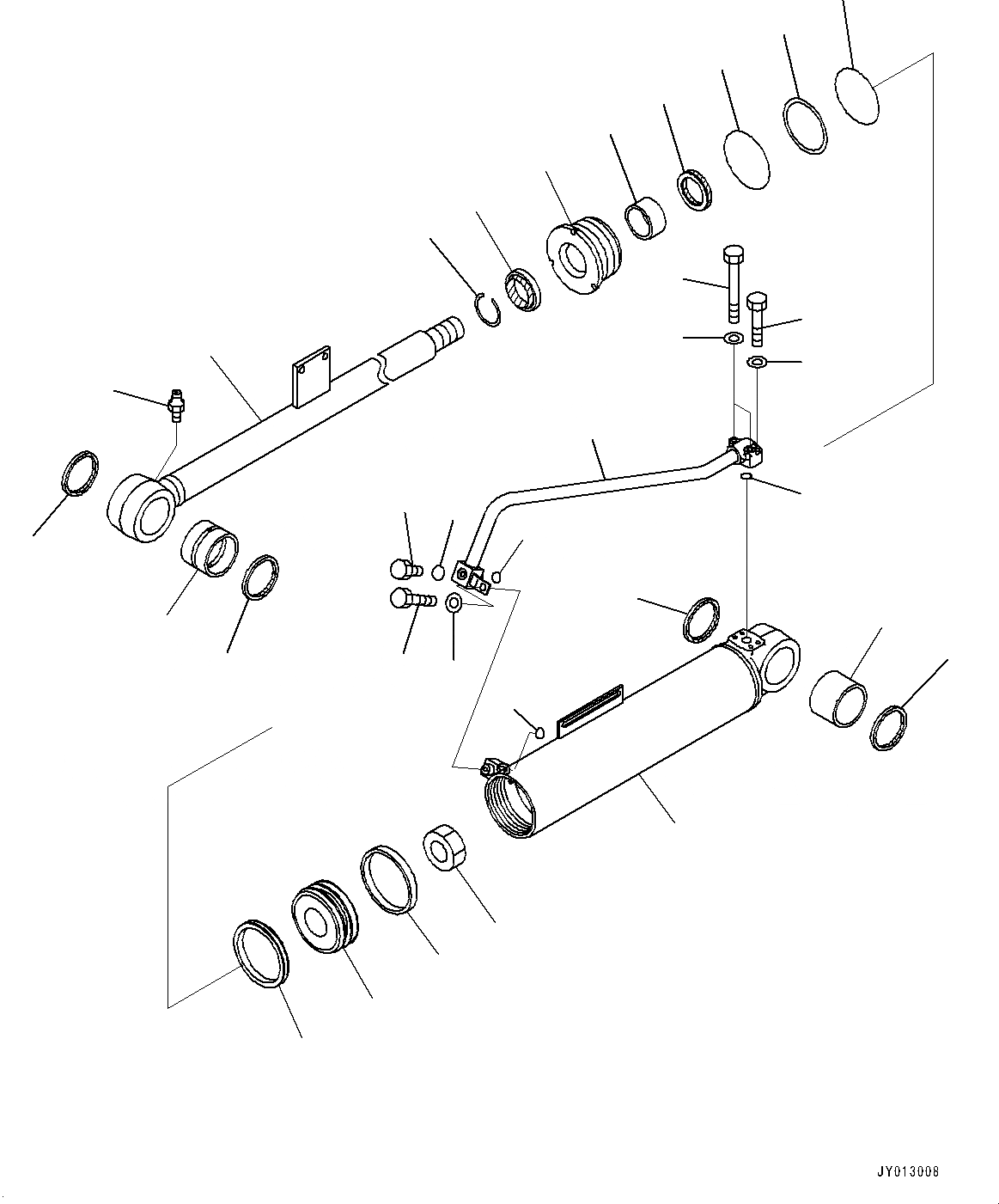 JY013008