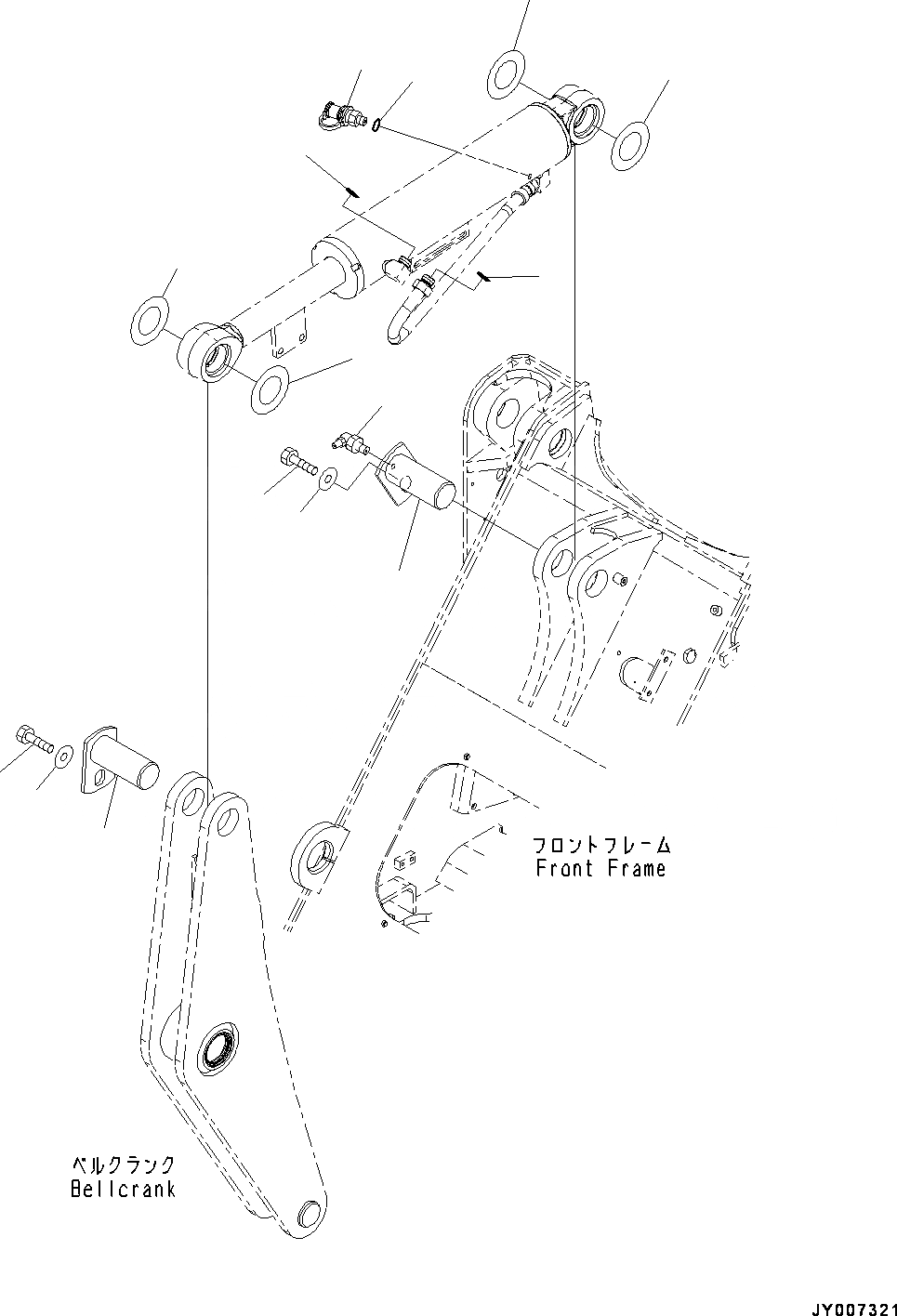 フロントフレーム
Front Frame

ベルクランク
Bellcrank

JY007321