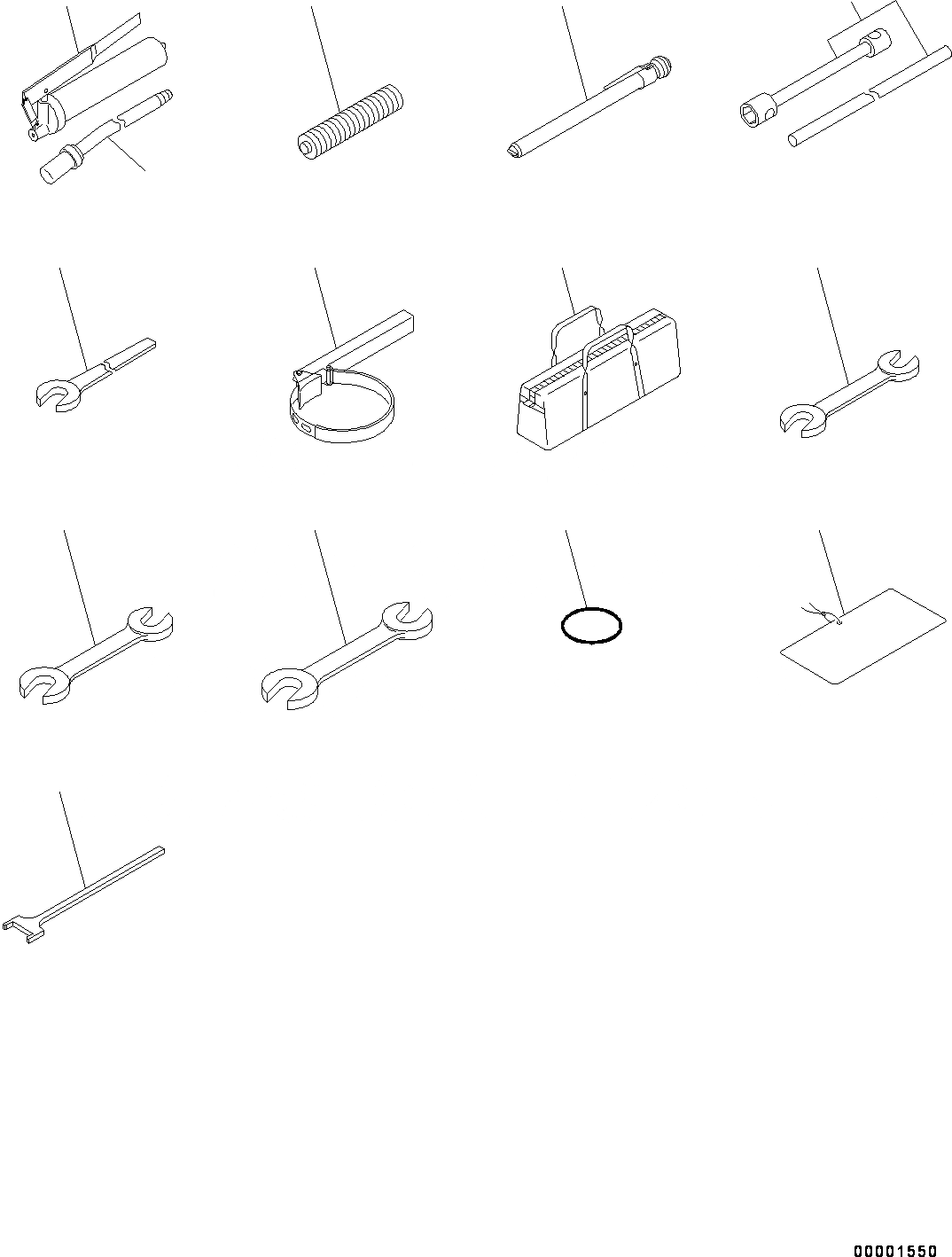 00001550