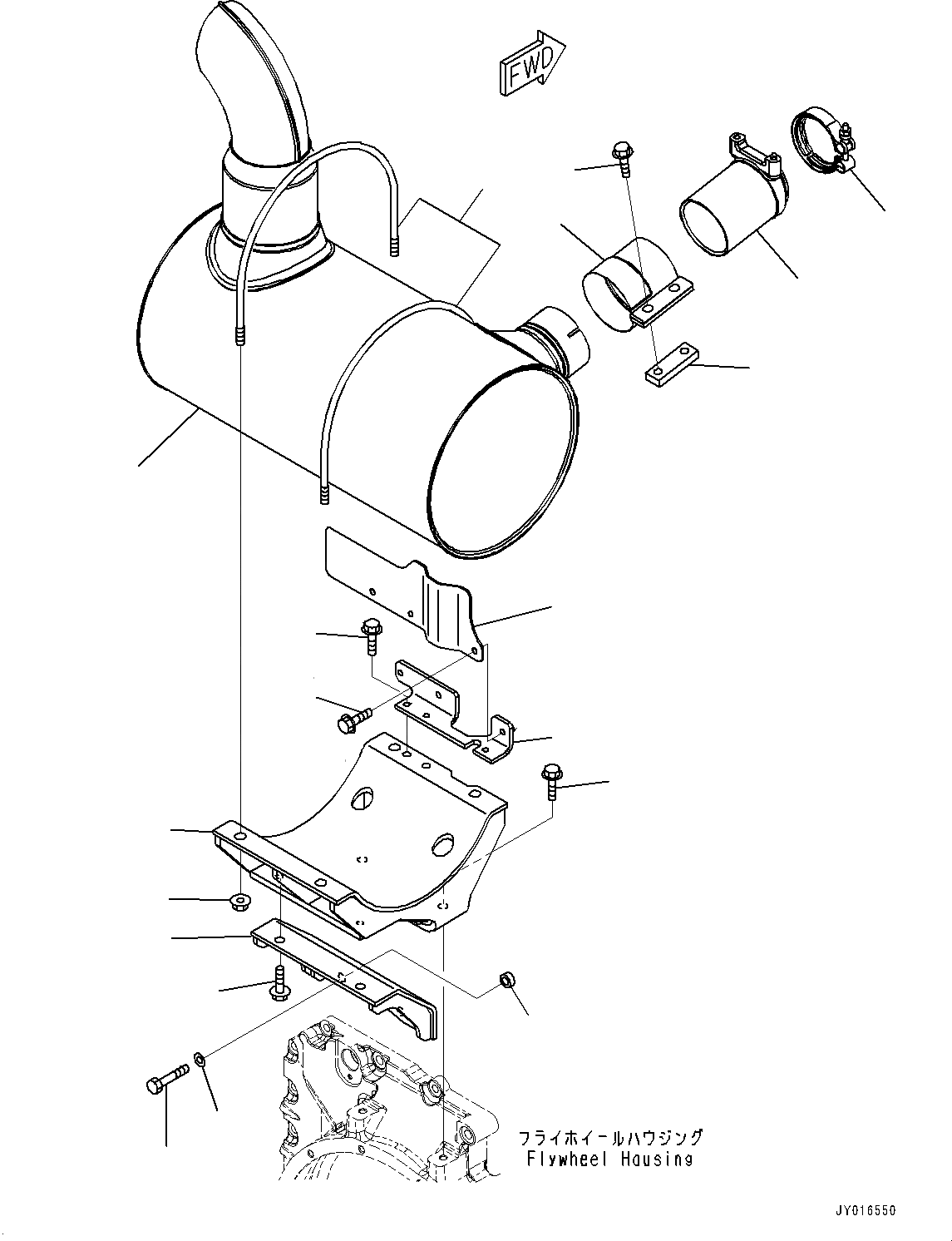 FWD

フライホイールハウジング
Flywheel Housing

JY016550