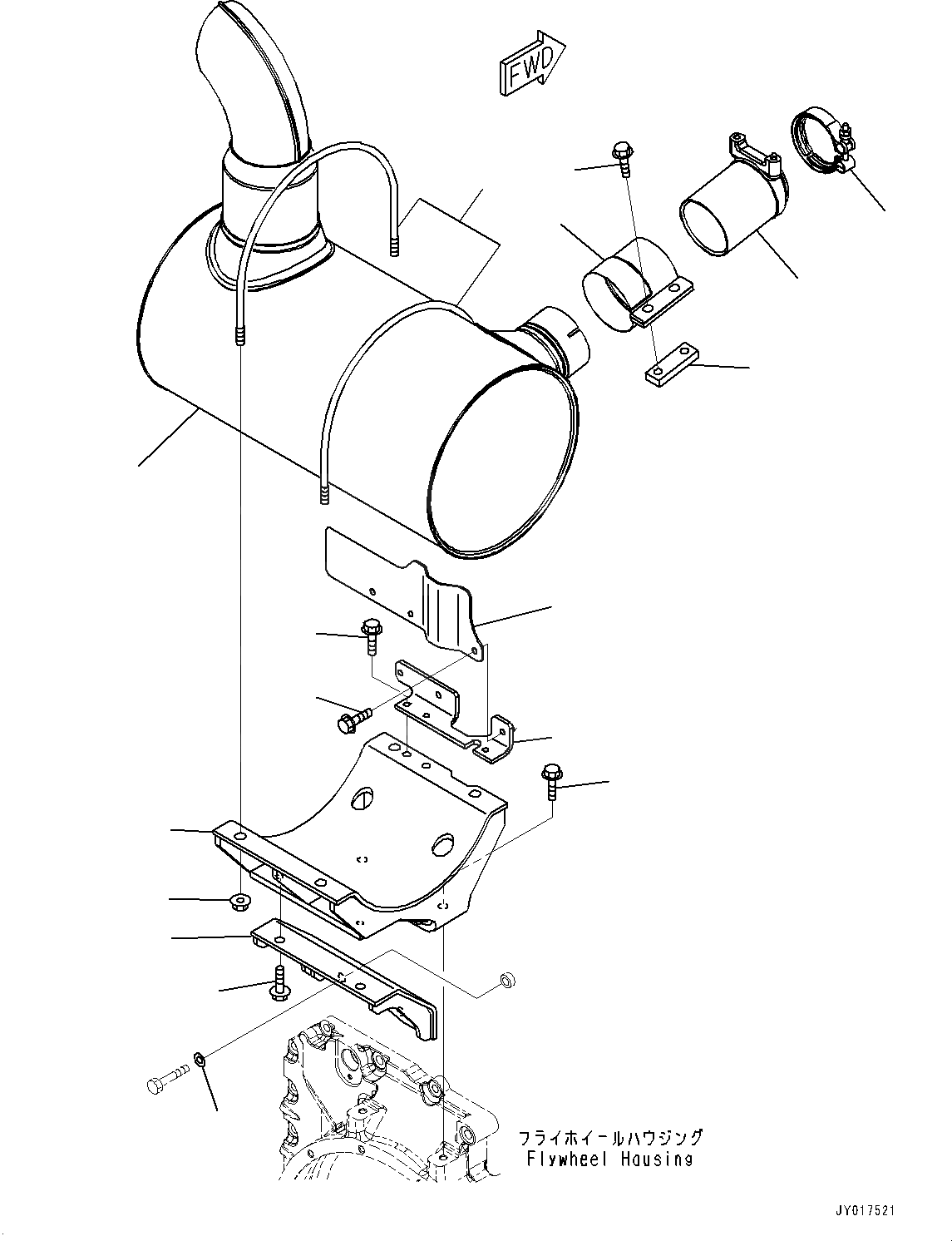 FWD

フライホイールハウジング
Flywheel Housing

JY017521