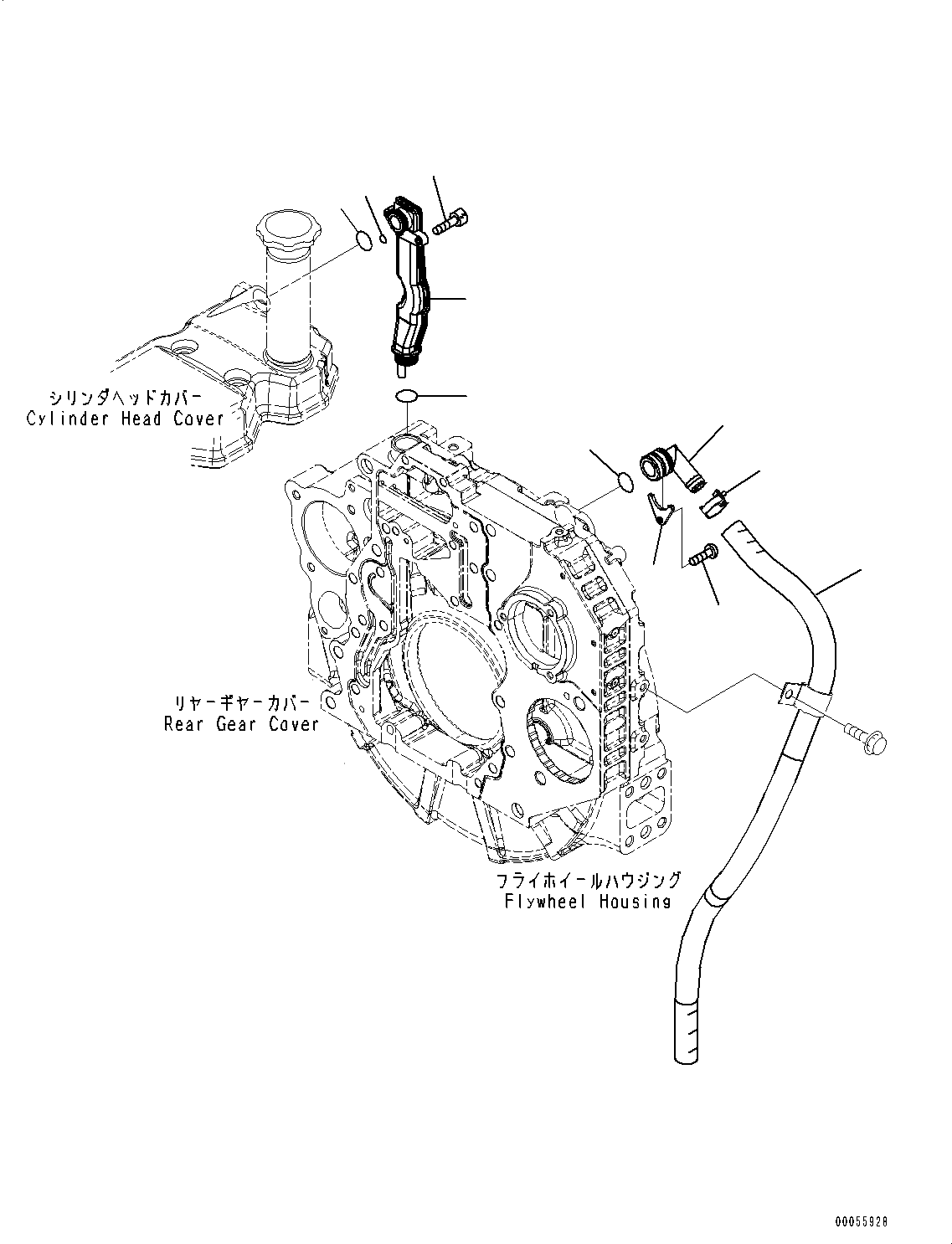 シリンダヘッドカバー
Cylinder Head Cover

リヤーギヤーカバー
Rear Gear Cover

フライホイールハウジング
Flywheel Housing

00055928