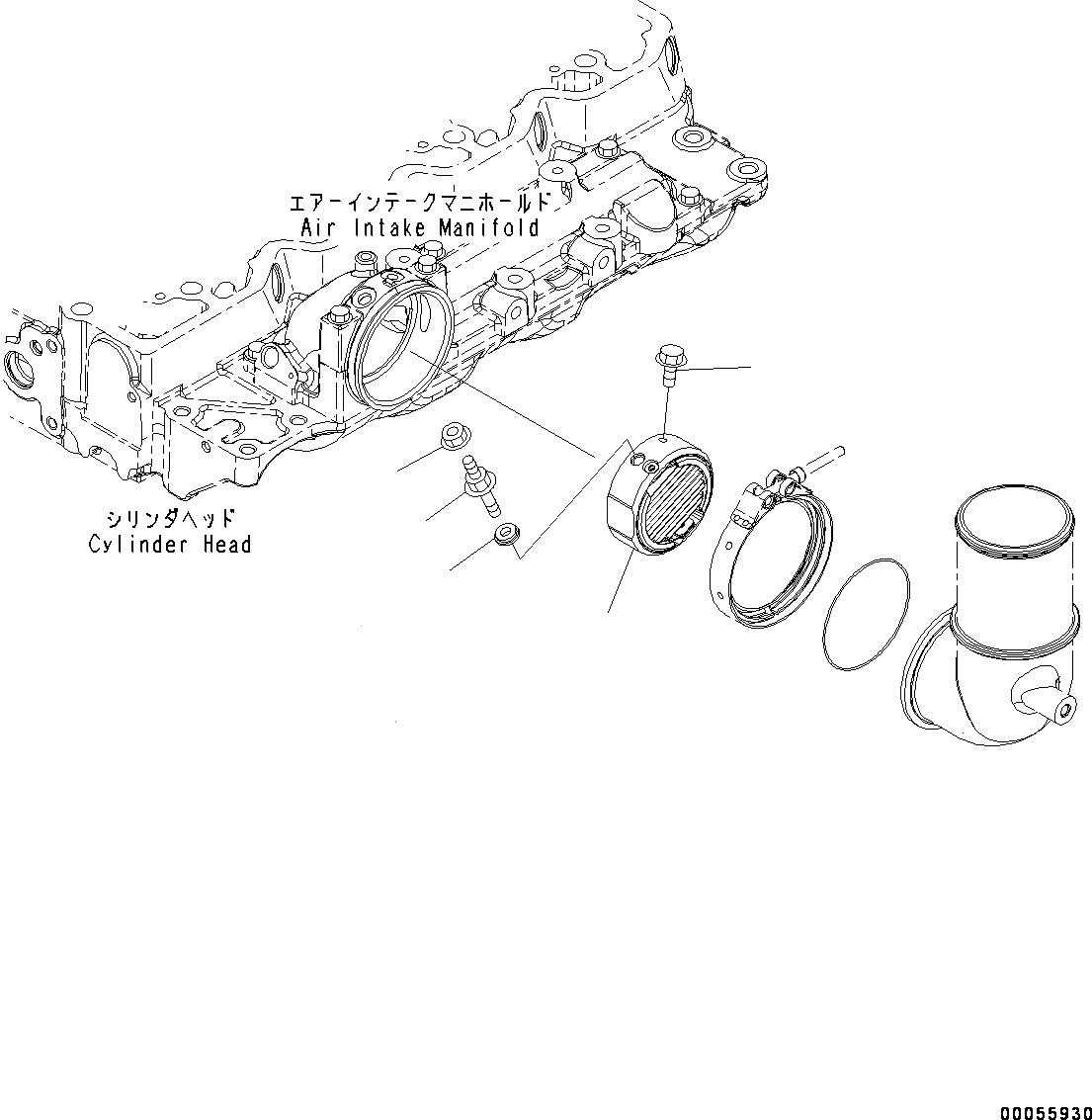 エアーインテークマニホールド
Air Intake Manifold

シリンダヘッド
Cylinder Head

00055930