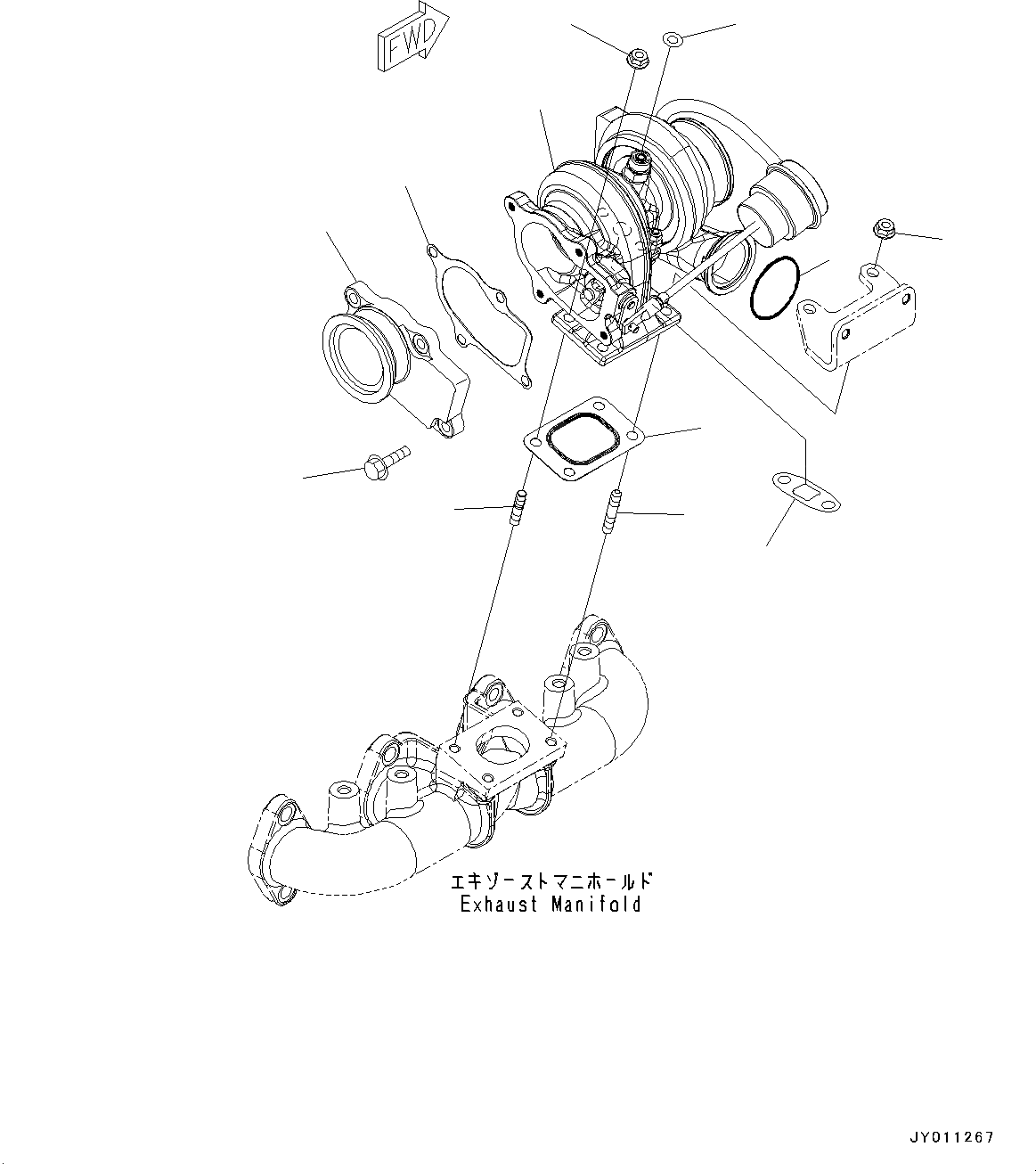 FWD

エキゾーストマニホールド
Exhaust Manifold

JY011267