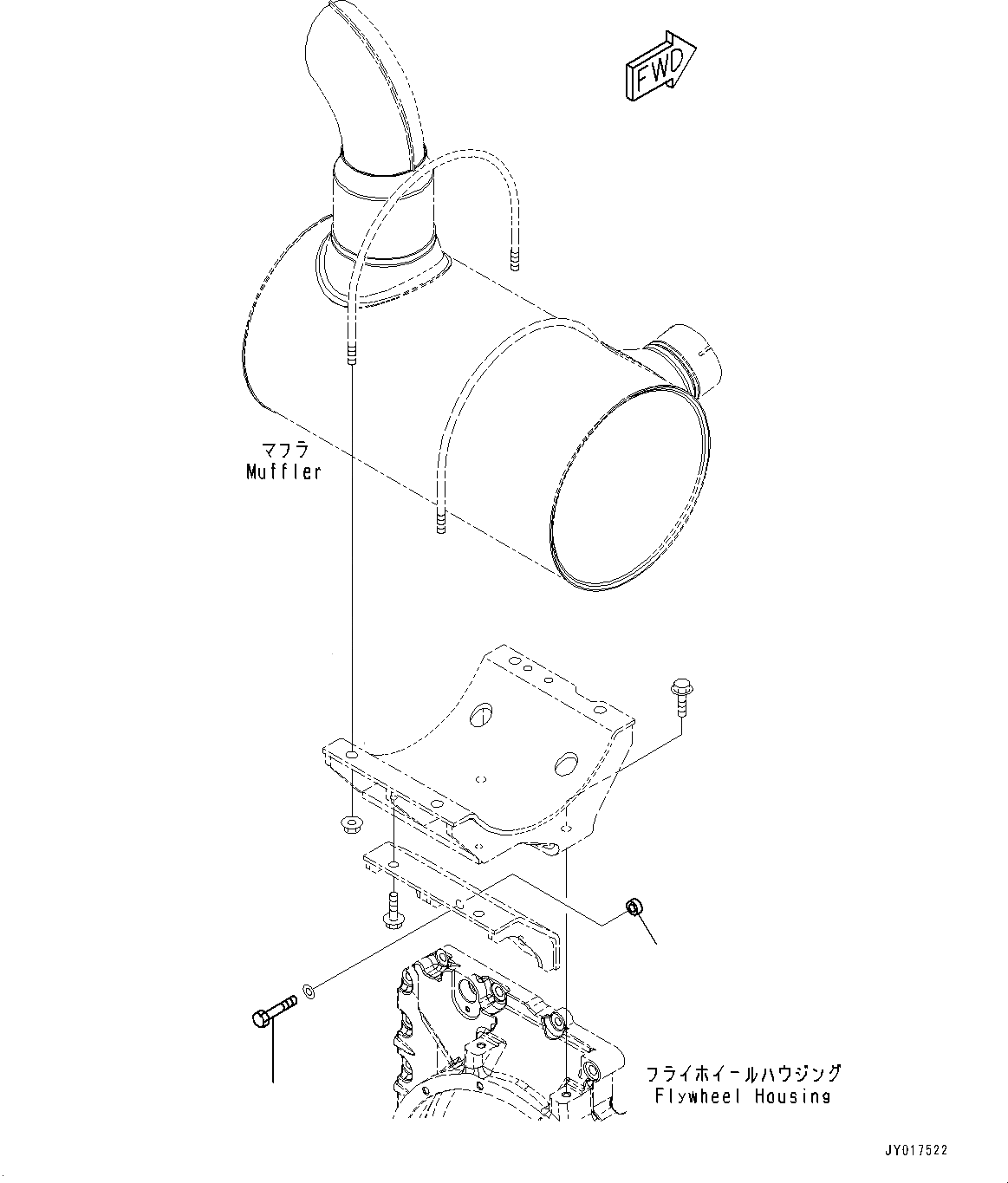 FWD

マフラ
Muffler

フライホイールハウジング
Flywheel Housing

JY017522